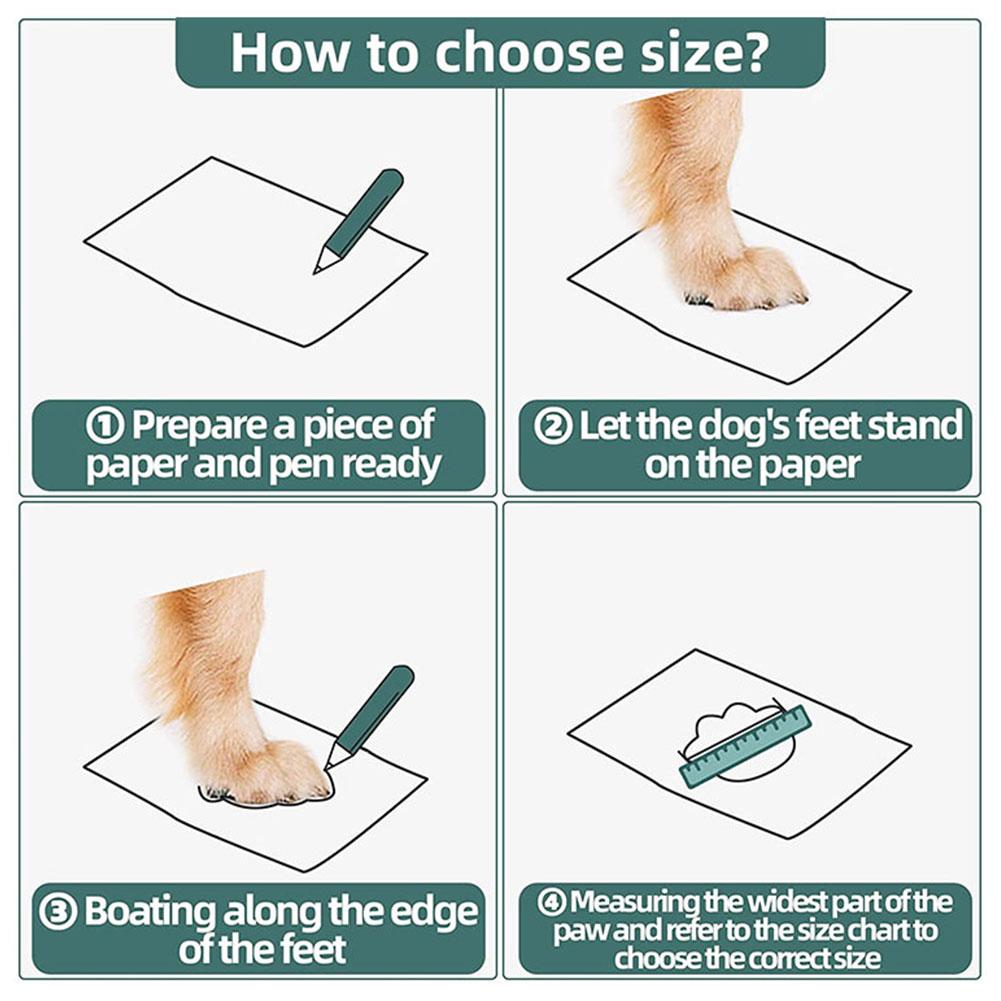 How to choose size?

① Prepare a piece of paper and pen ready

② Let the dog's feet stand on the paper

③ Boating along the edge of the feet

④ Measuring the widest part of the paw and refer to the size chart to choose the correct size