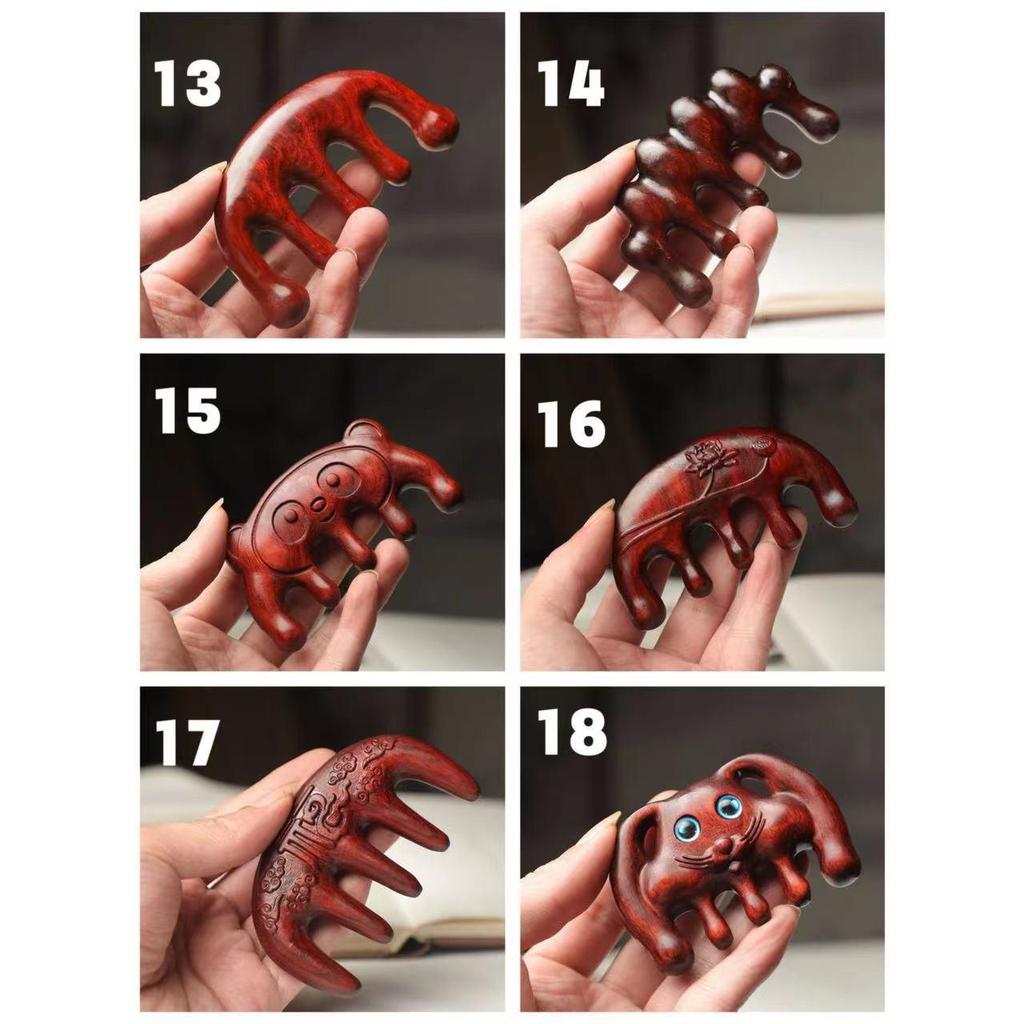 13

14

15

16

17

18