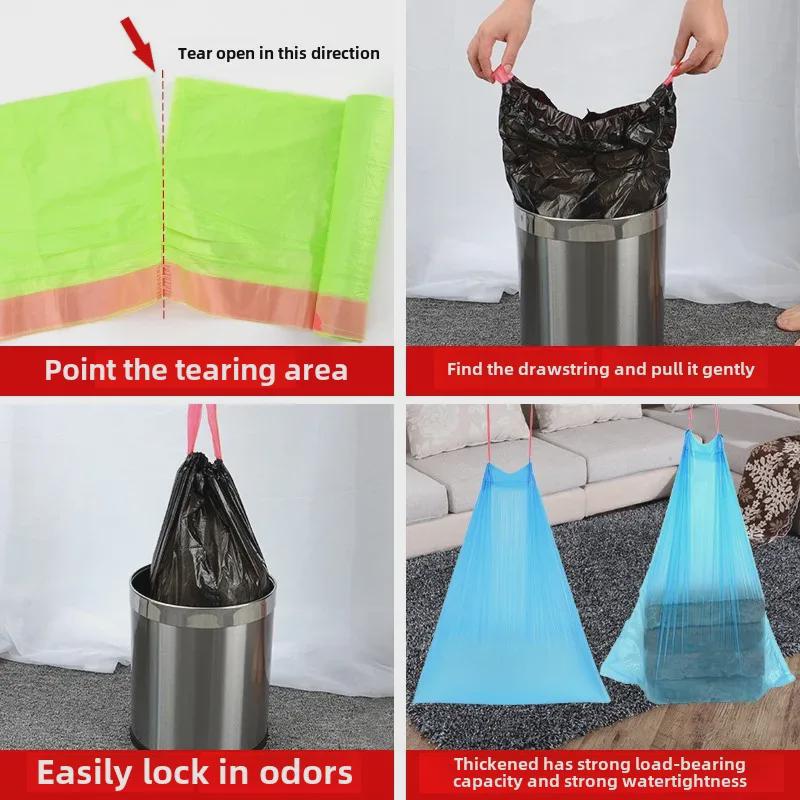 Tear open in this direction

Point the tearing area

Find the drawstring and pull it gently

Easily lock in odors

Thickened has strong load-bearing capacity and strong watertightness