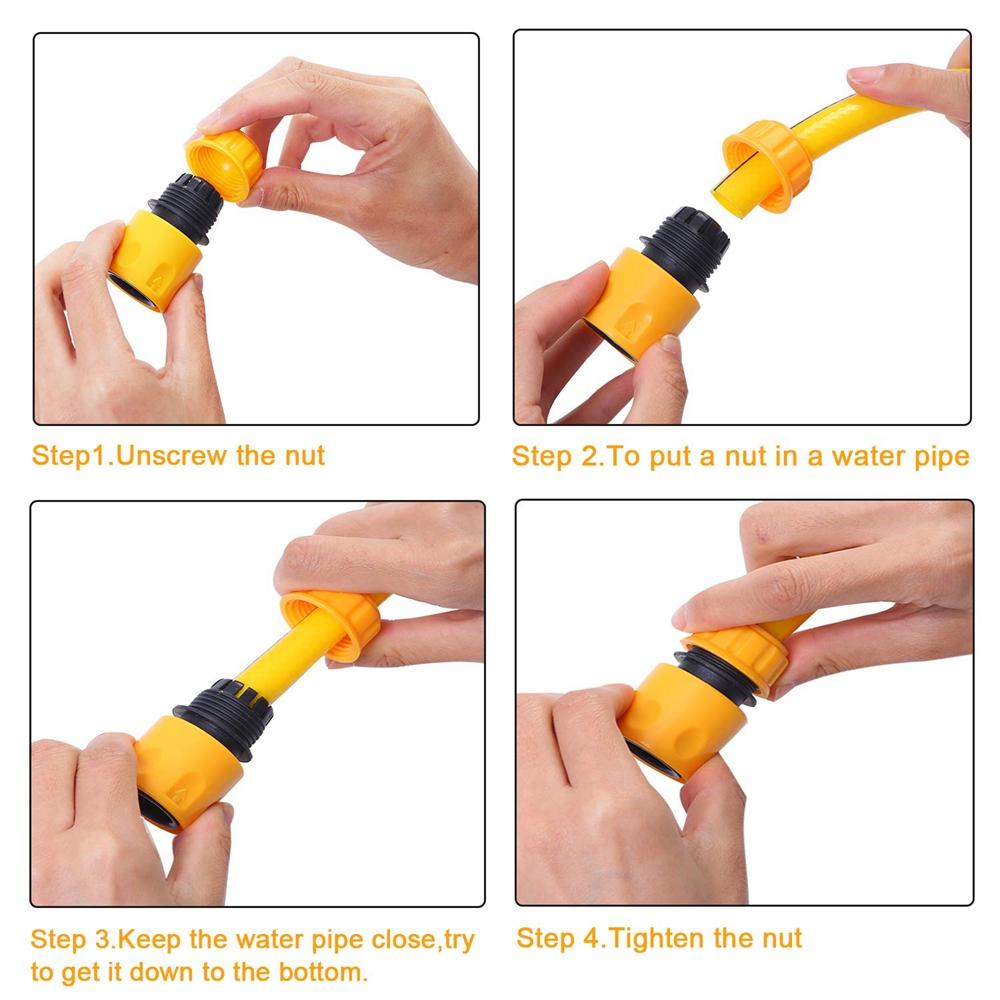 Step1.Unscrew the nut

Step 2.To put a nut in a water pipe

Step 3.Keep the water pipe close,try to get it down to the bottom.

Step 4.Tighten the nut