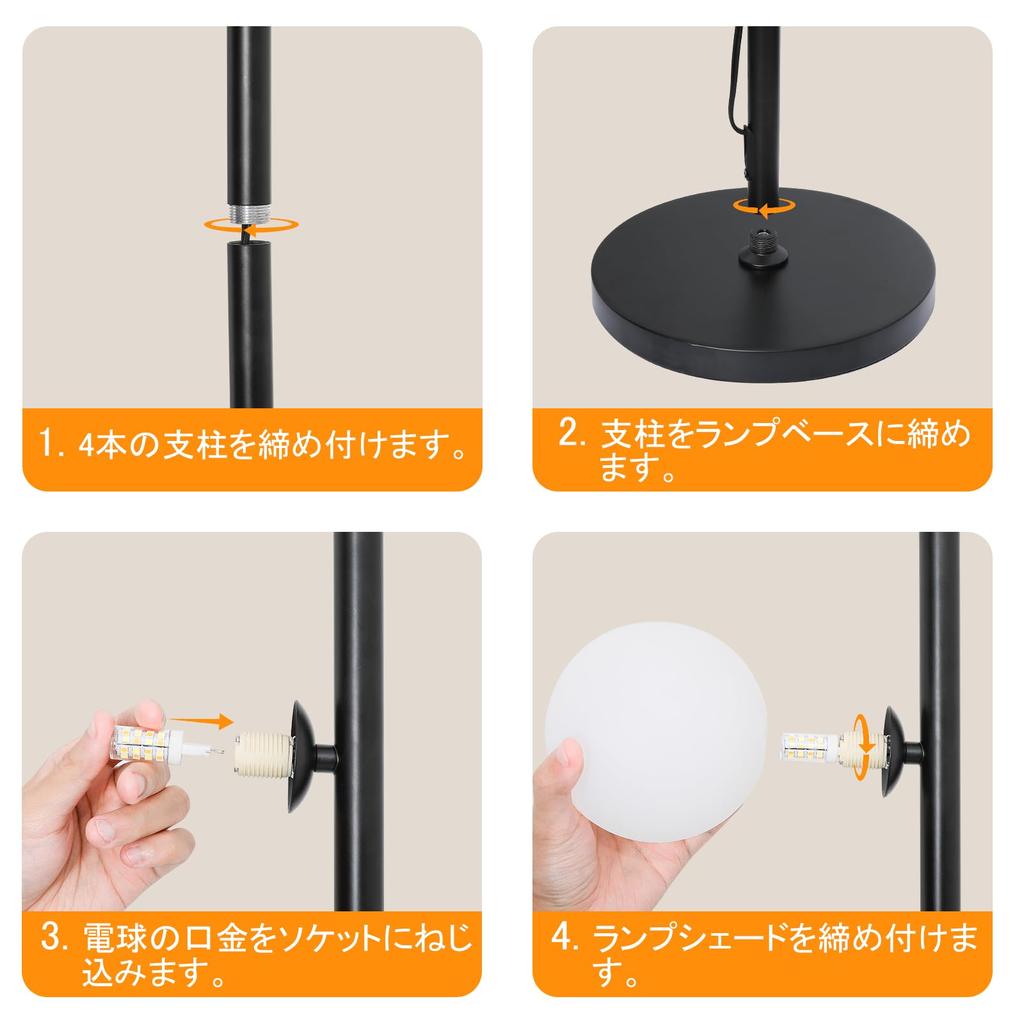 1. 4本の支柱を締め付けます。

2. 支柱をランプベースに締めます。

3. 電球の口金をソケットにねじ込みます。

4. ランプシェードを締め付けます。