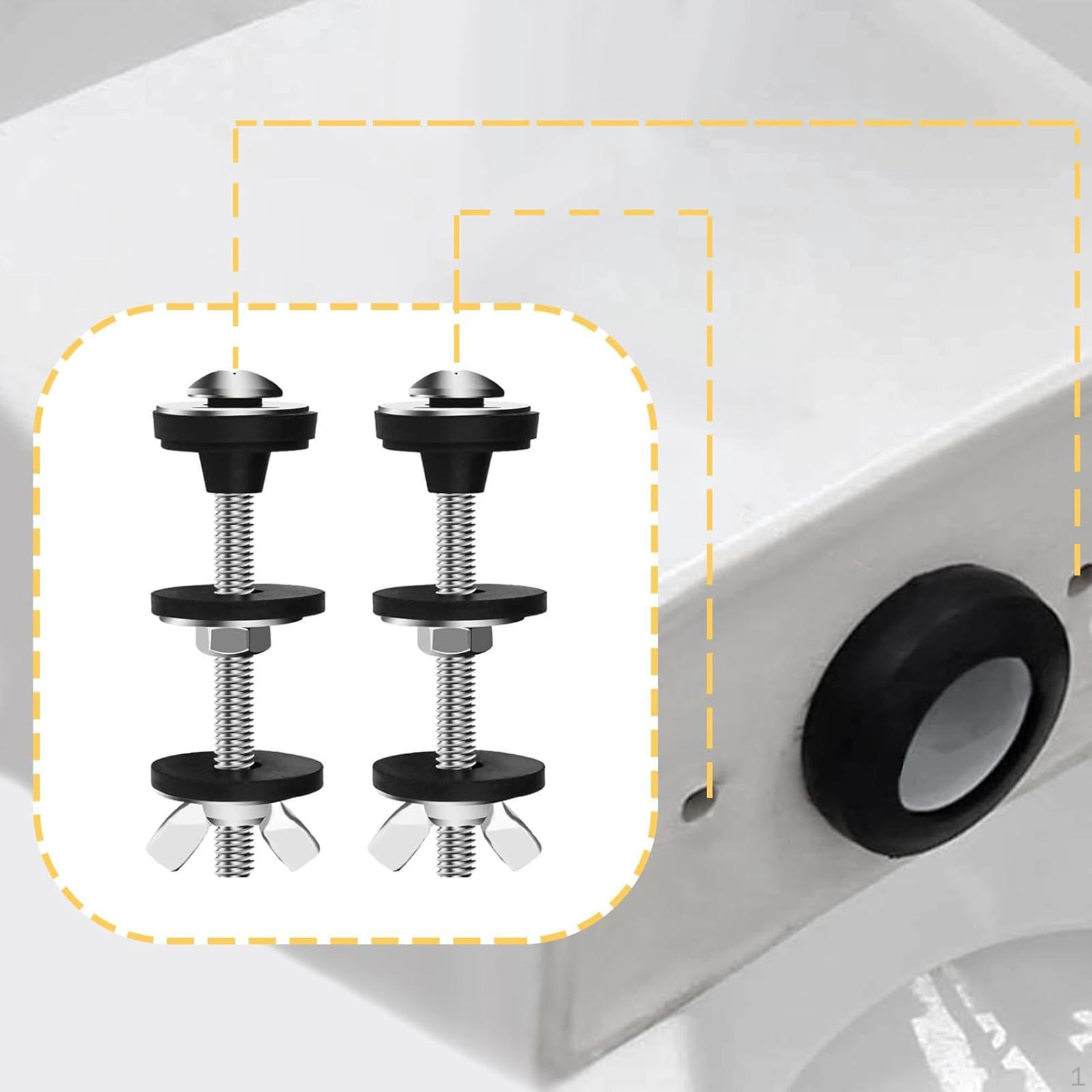 1