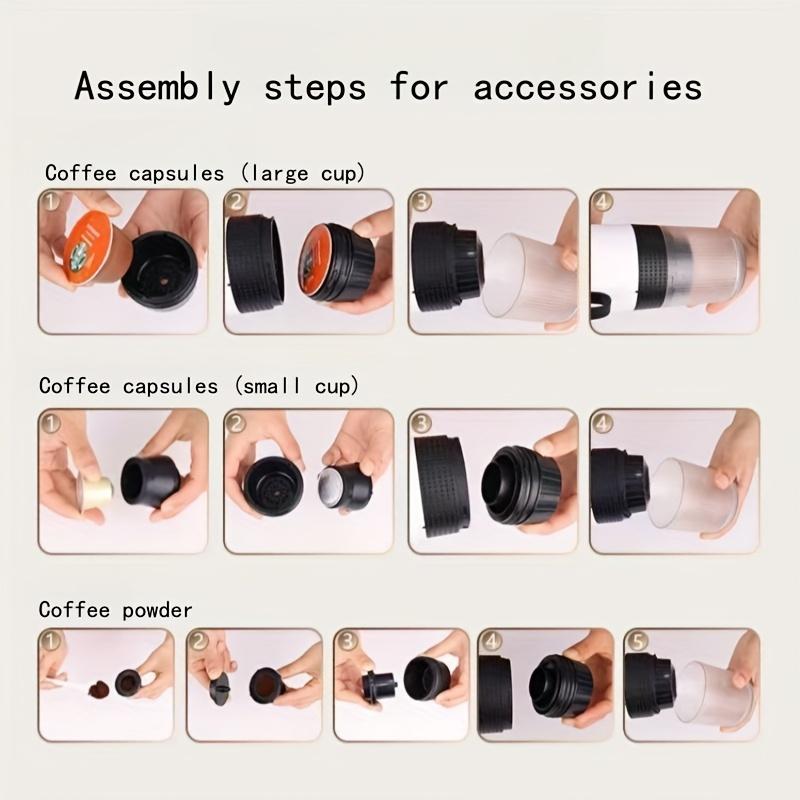 Assembly steps for accessories

Coffee capsules (large cup)

1 2 3 4

Coffee capsules (small cup)

1 2 3 4

Coffee powder

1 2 3 4 5