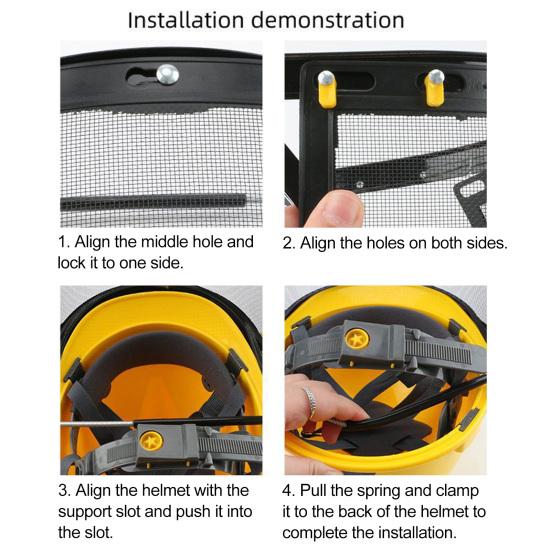 Installation demonstration

1. Align the middle hole and lock it to one side.

2. Align the holes on both sides.

3. Align the helmet with the support slot and push it into the slot.

4. Pull the spring and clamp it to the back of the helmet to complete the installation.