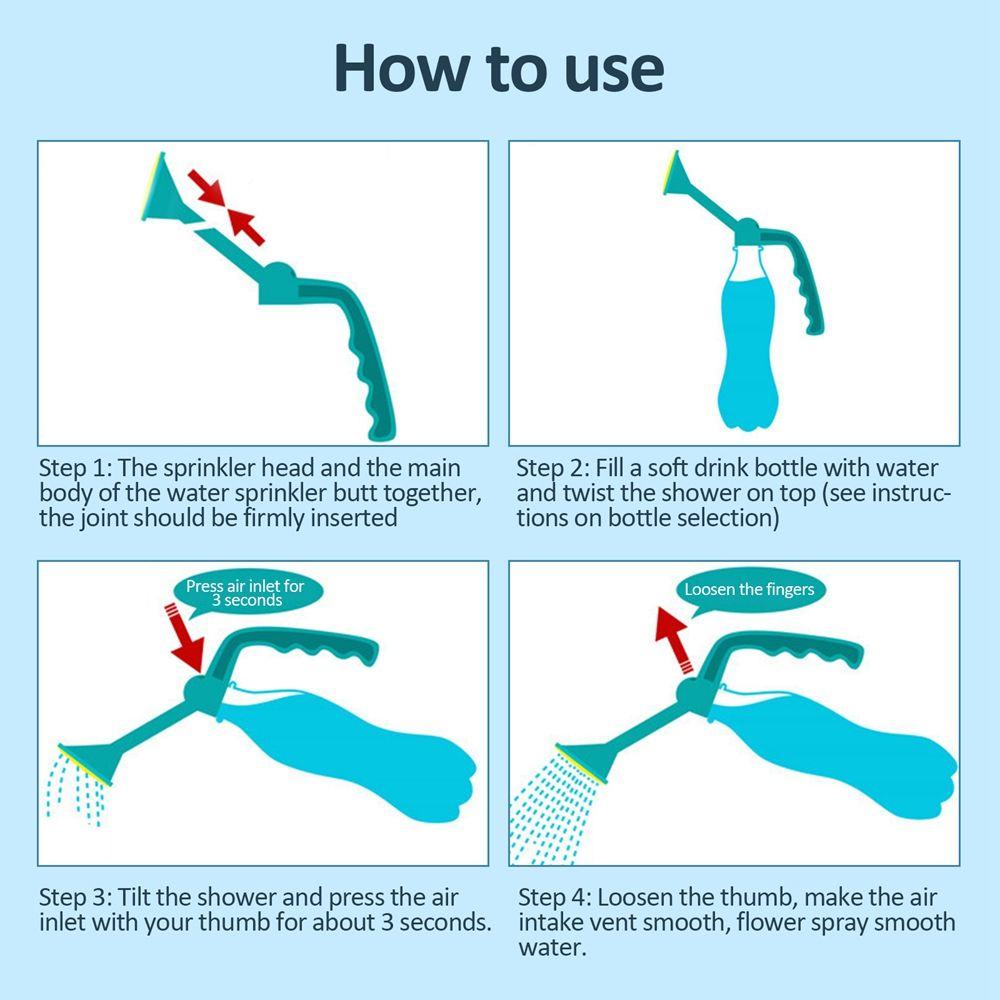 How to use

Step 1: The sprinkler head and the main body of the water sprinkler butt together, the joint should be firmly inserted

Step 2: Fill a soft drink bottle with water and twist the shower on top (see instructions on bottle selection)

Press air inlet for 3 seconds

Step 3: Tilt the shower and press the air inlet with your thumb for about 3 seconds.

Loosen the fingers

Step 4: Loosen the thumb, make the air intake vent smooth, flower spray smooth water.