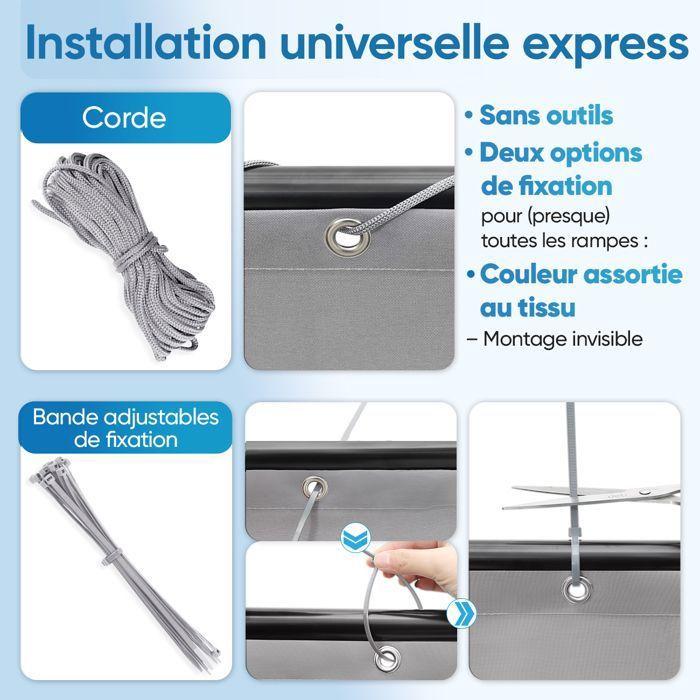 Installation universelle express

Corde

• Sans outils
• Deux options de fixation
pour (presque) toutes les rampes :
• Couleur assortie au tissu
– Montage invisible

Bande adjustables de fixation