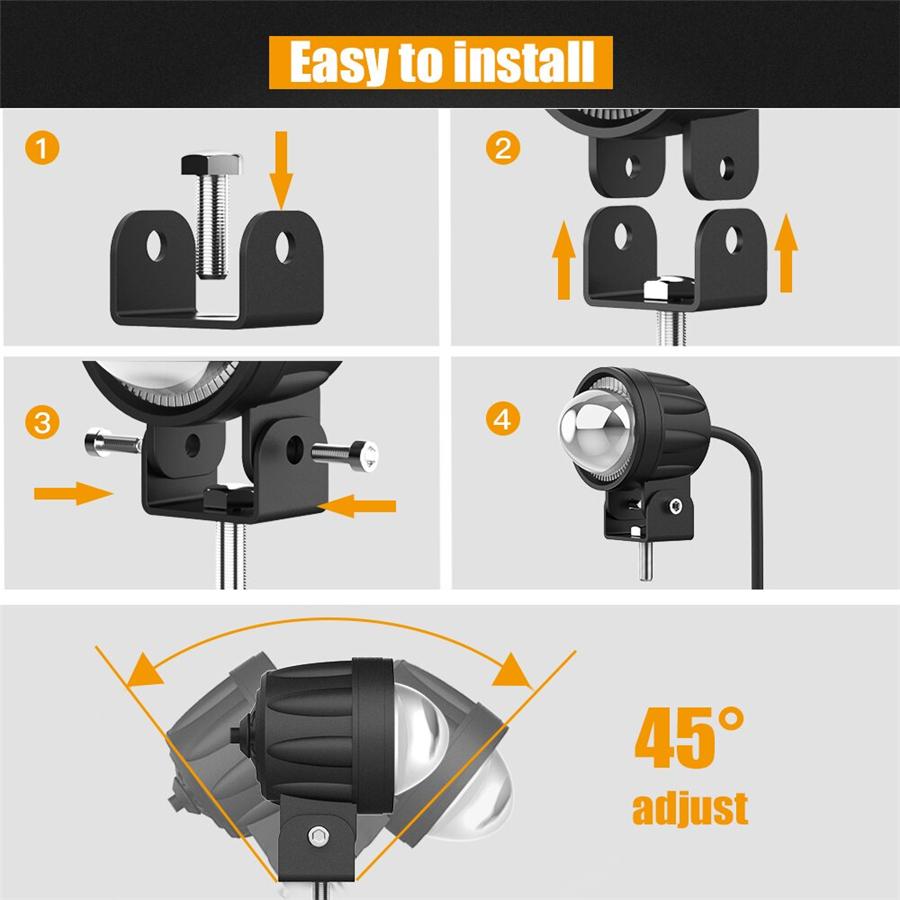 Easy to install

1

2

3

4

45°
adjust