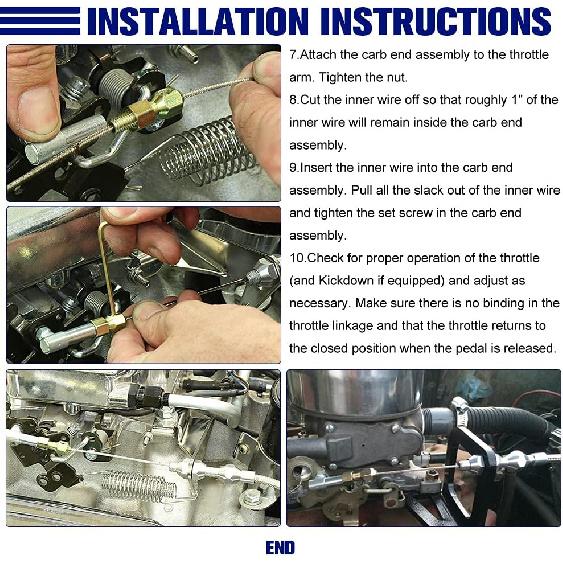 INSTALLATION INSTRUCTIONS

7.Attach the carb end assembly to the throttle arm. Tighten the nut.

8.Cut the inner wire off so that roughly 1" of the inner wire will remain inside the carb end assembly.

9.Insert the inner wire into the carb end assembly. Pull all the slack out of the inner wire and tighten the set screw in the carb end assembly.

10.Check for proper operation of the throttle (and Kickdown if equipped) and adjust as necessary. Make sure there is no binding in the throttle linkage and that the throttle returns to the closed position when the pedal is released.

END