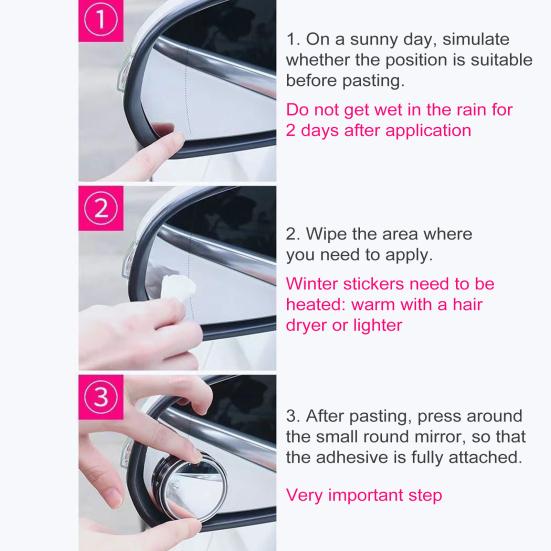 1

1. On a sunny day, simulate whether the position is suitable before pasting.

Do not get wet in the rain for 2 days after application

2

2. Wipe the area where you need to apply.

Winter stickers need to be heated: warm with a hair dryer or lighter

3

3. After pasting, press around the small round mirror, so that the adhesive is fully attached.

Very important step