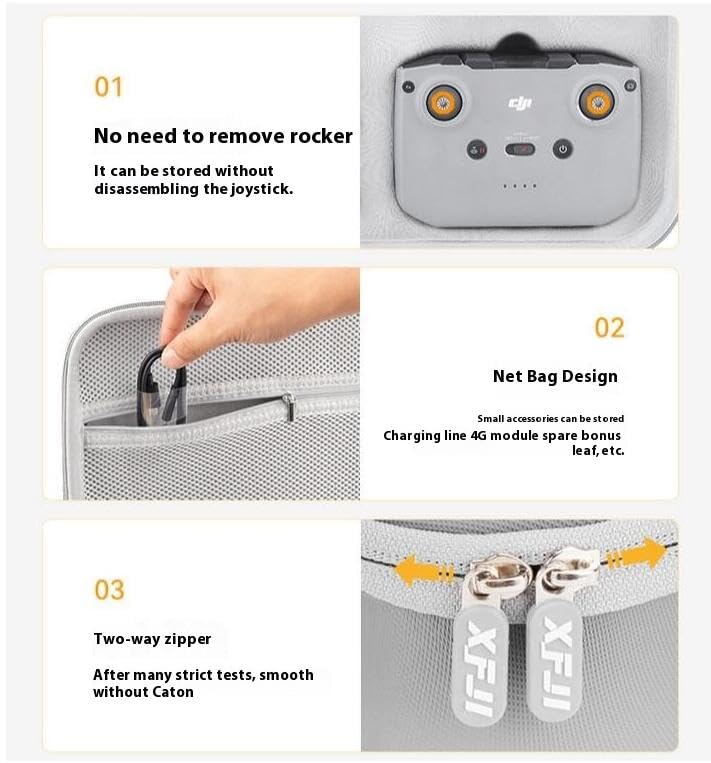 01

No need to remove rocker

It can be stored without disassembling the joystick.

dji

02

Net Bag Design

Small accessories can be stored

Charging line 4G module spare bonus leaf, etc.

03

Two-way zipper

After many strict tests, smooth without Caton

XFJI

XFJI