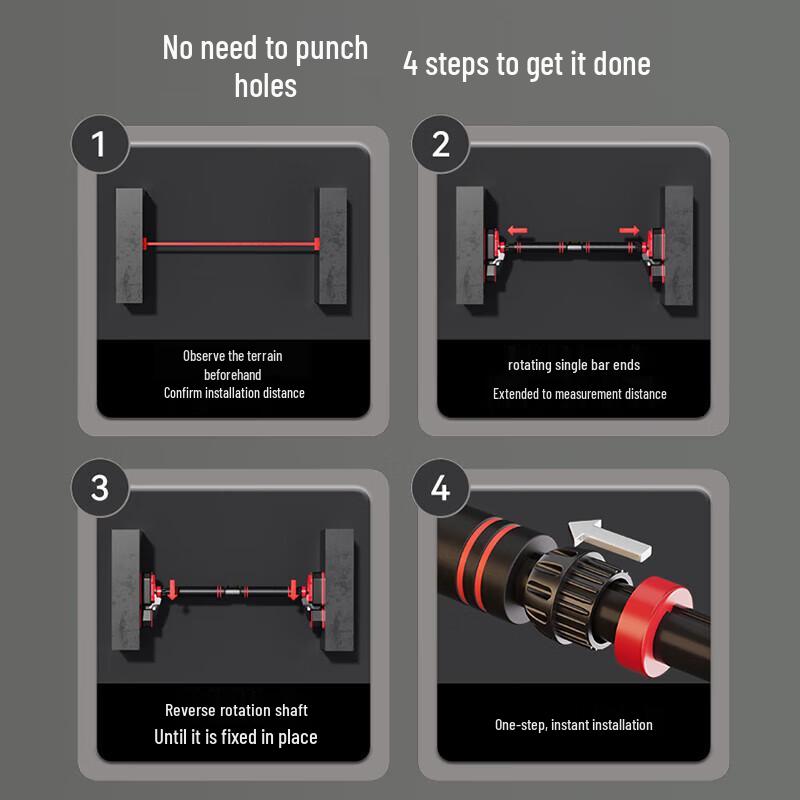 No need to punch holes

4 steps to get it done

1

Observe the terrain beforehand
Confirm installation distance

2

rotating single bar ends
Extended to measurement distance

3

Reverse rotation shaft
Until it is fixed in place

4

One-step, instant installation