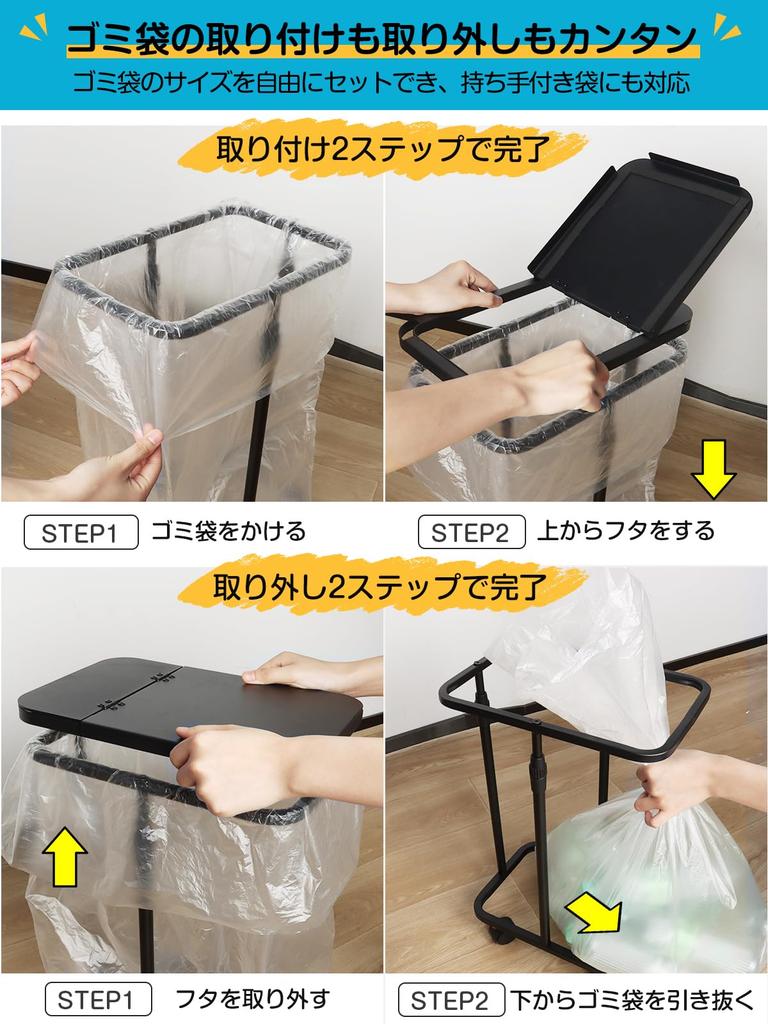 ゴミ袋の取り付けも取り外しもカンタン

ゴミ袋のサイズを自由にセットでき、持ち手付き袋にも対応

取り付け2ステップで完了

STEP1 ゴミ袋をかける

STEP2 上からフタをする

取り外し2ステップで完了

STEP1 フタを取り外す

STEP2 下からゴミ袋を引き抜く