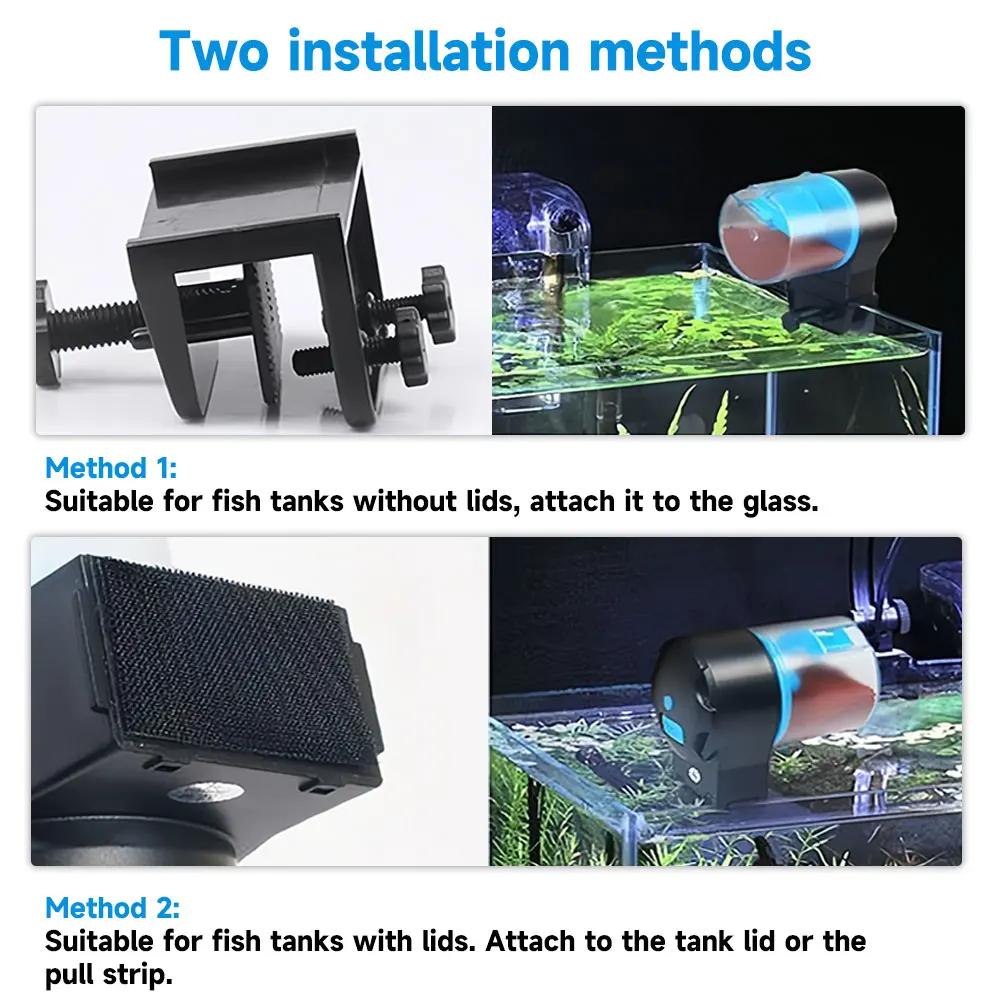 Two installation methods

Method 1:
Suitable for fish tanks without lids, attach it to the glass.

Method 2:
Suitable for fish tanks with lids. Attach to the tank lid or the pull strip.