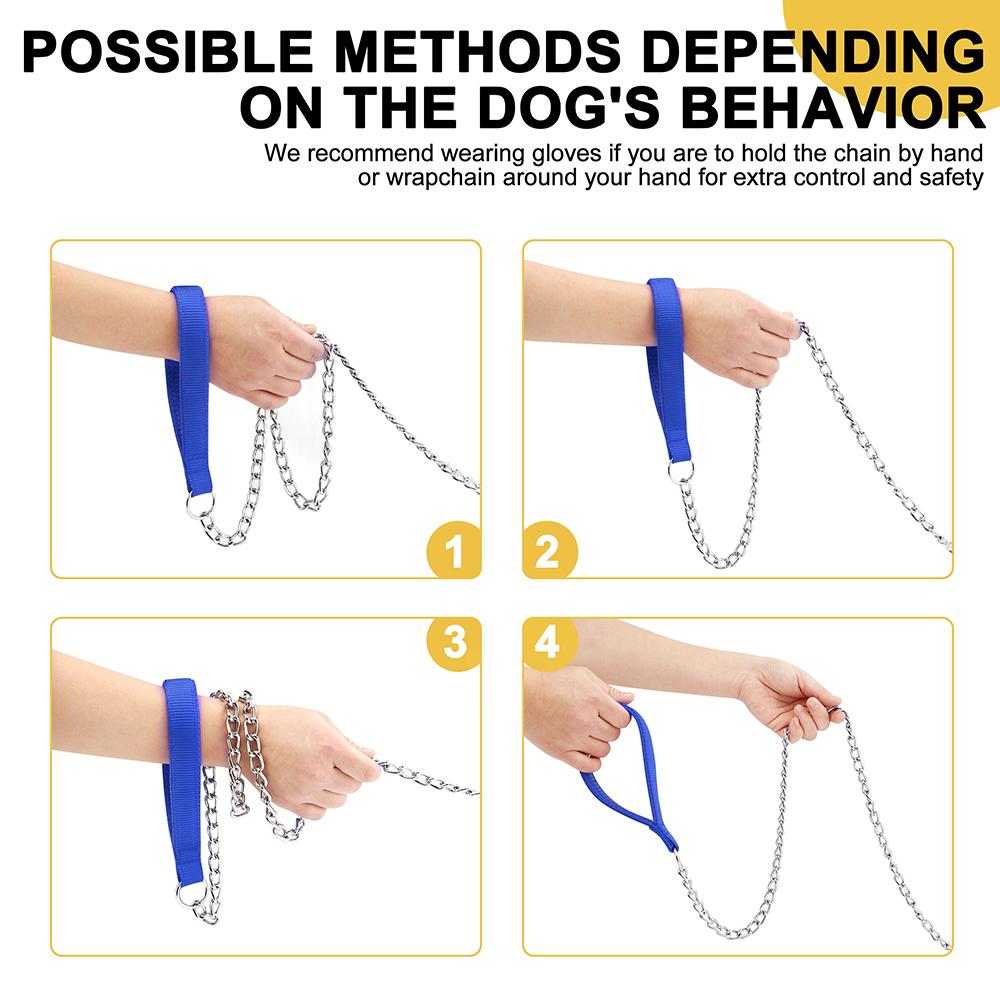 POSSIBLE METHODS DEPENDING ON THE DOG'S BEHAVIOR

We recommend wearing gloves if you are to hold the chain by hand or wrapchain around your hand for extra control and safety

1

2

3

4