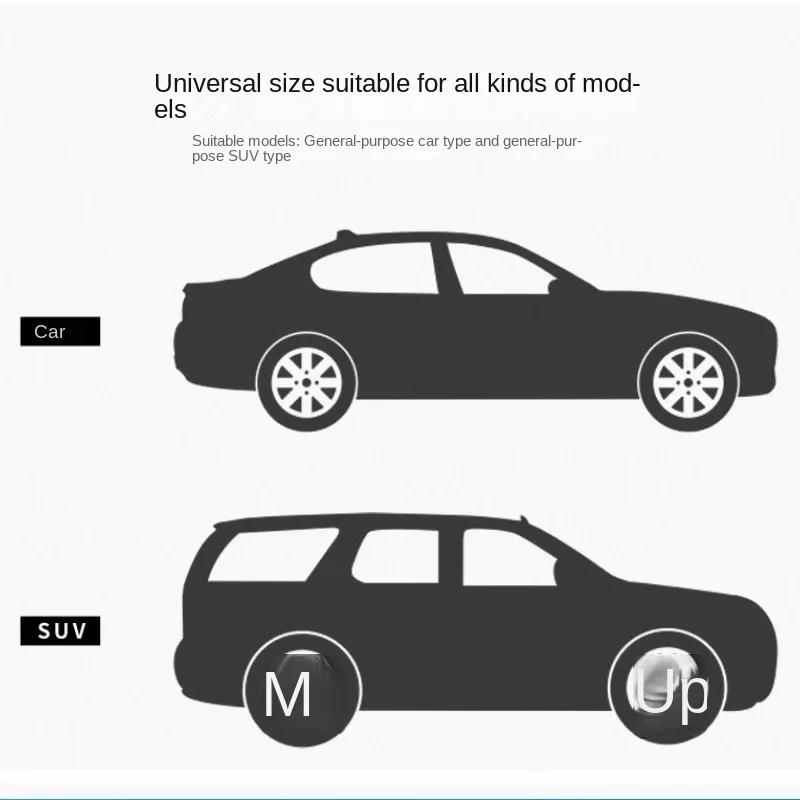 Universal size suitable for all kinds of models

Suitable models: General-purpose car type and general-purpose SUV type

Car

SUV

M

Up