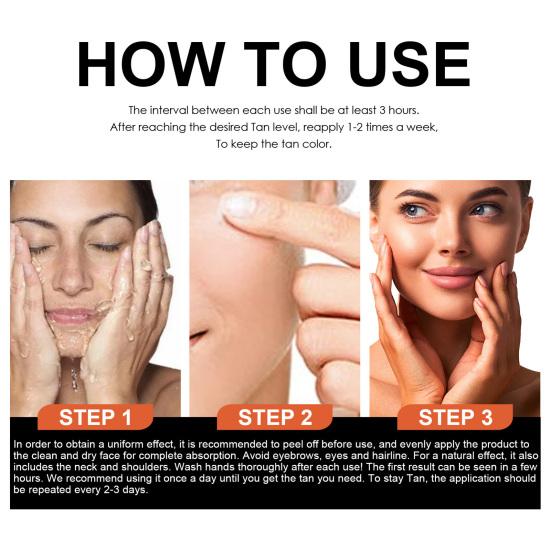 HOW TO USE

The interval between each use shall be at least 3 hours.
After reaching the desired Tan level, reapply 1-2 times a week,
To keep the tan color.

STEP 1

STEP 2

STEP 3

In order to obtain a uniform effect, it is recommended to peel off before use, and evenly apply the product to the clean and dry face for complete absorption. Avoid eyebrows, eyes and hairline. For a natural effect, it also includes the neck and shoulders. Wash hands thoroughly after each use! The first result can be seen in a few hours. We recommend using it once a day until you get the tan you need. To stay Tan, the application should be repeated every 2-3 days.