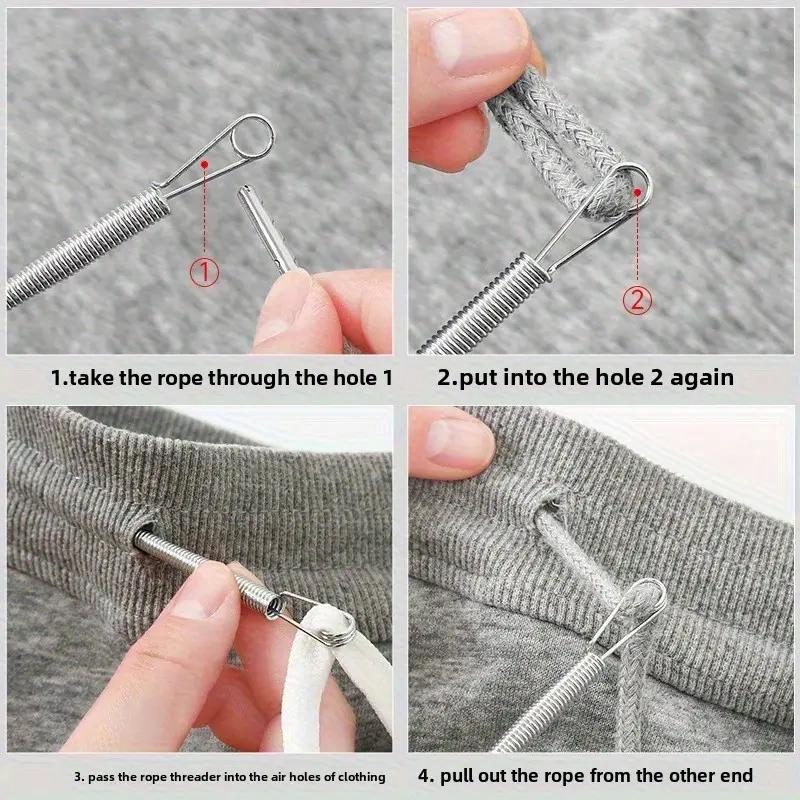 ①

1.take the rope through the hole 1

②

2.put into the hole 2 again

3. pass the rope threader into the air holes of clothing

4. pull out the rope from the other end