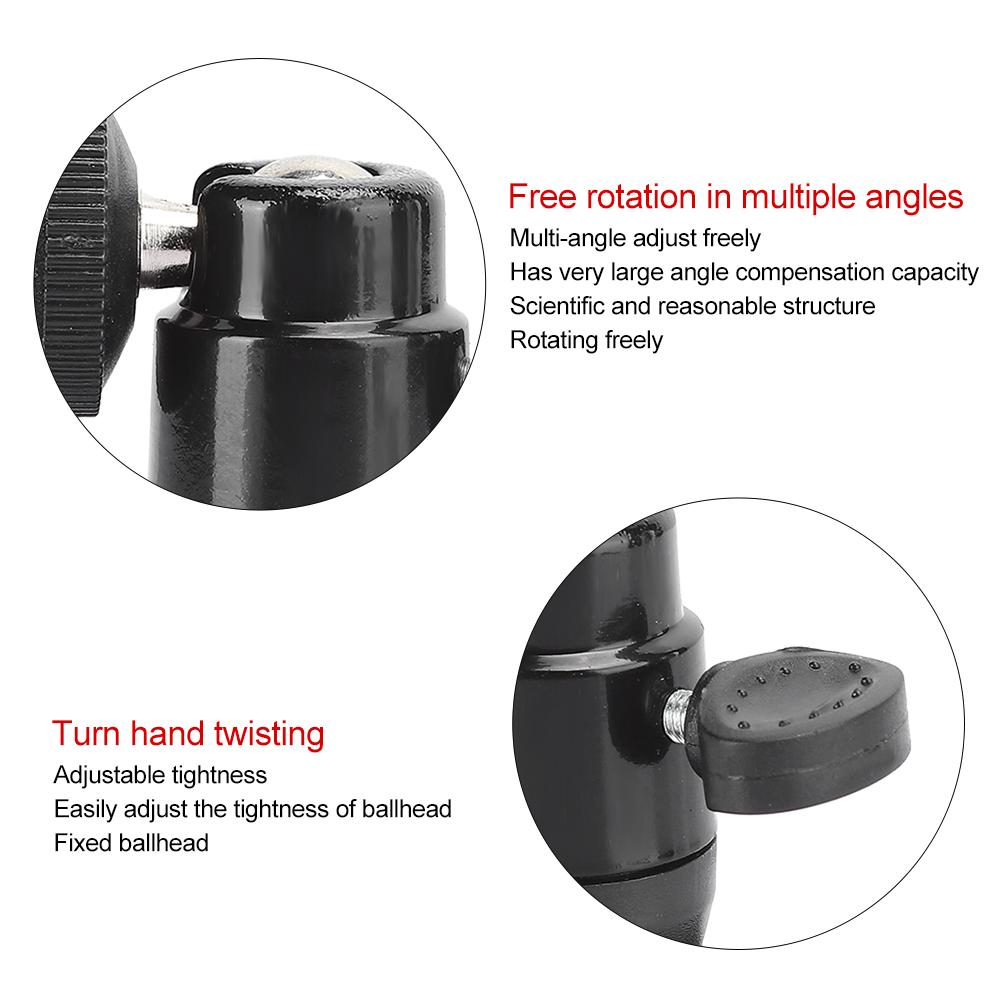 Free rotation in multiple angles
Multi-angle adjust freely
Has very large angle compensation capacity
Scientific and reasonable structure
Rotating freely

Turn hand twisting
Adjustable tightness
Easily adjust the tightness of ballhead
Fixed ballhead