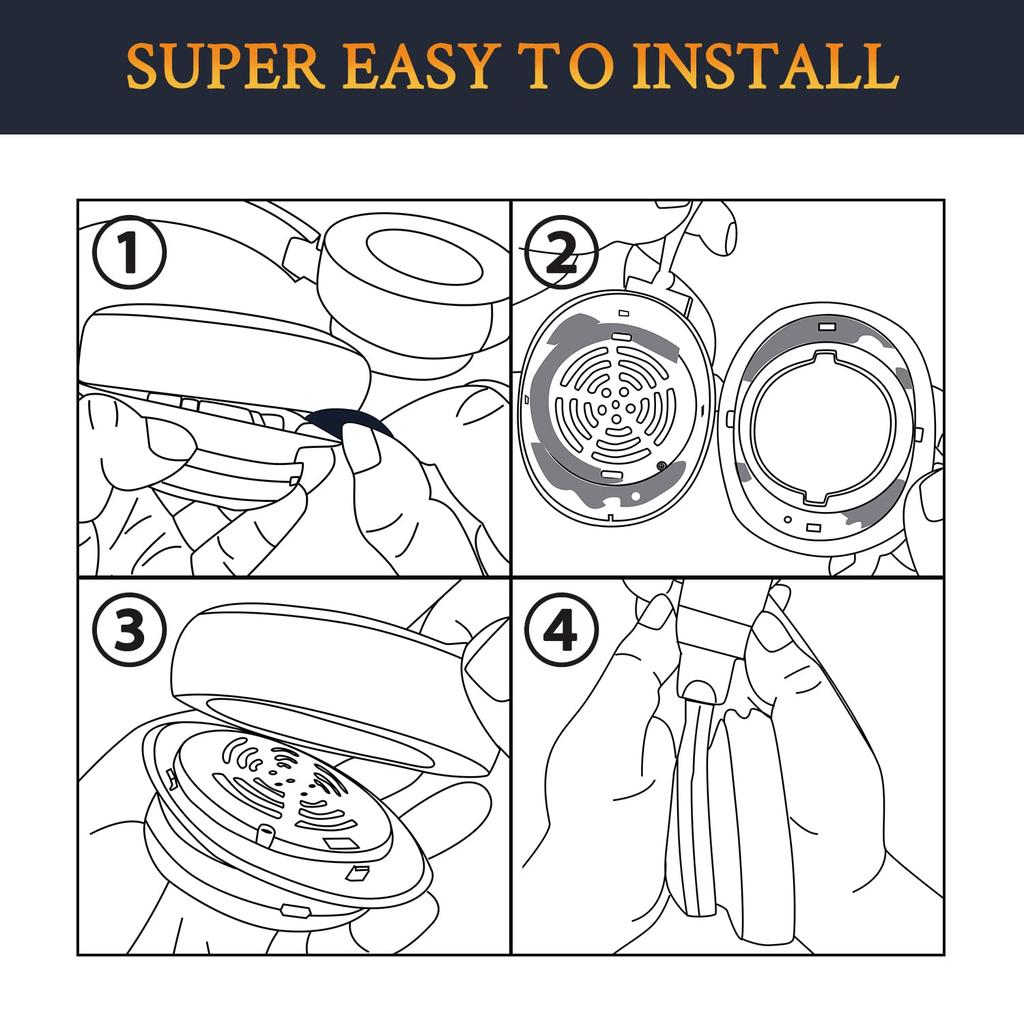 SUPER EASY TO INSTALL

1

2

3

4