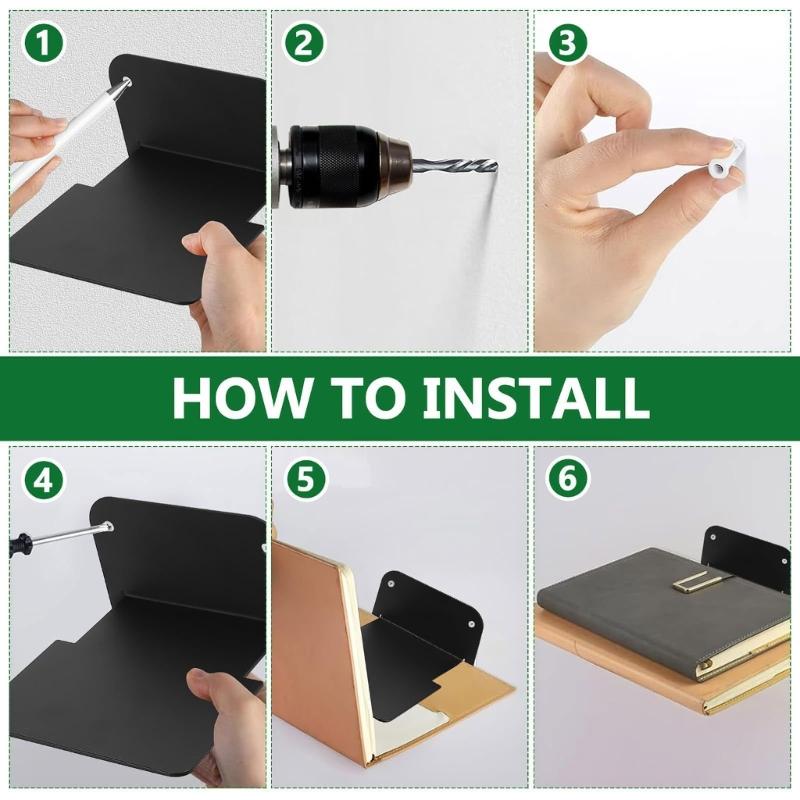 1

2

3

HOW TO INSTALL

4

5

6