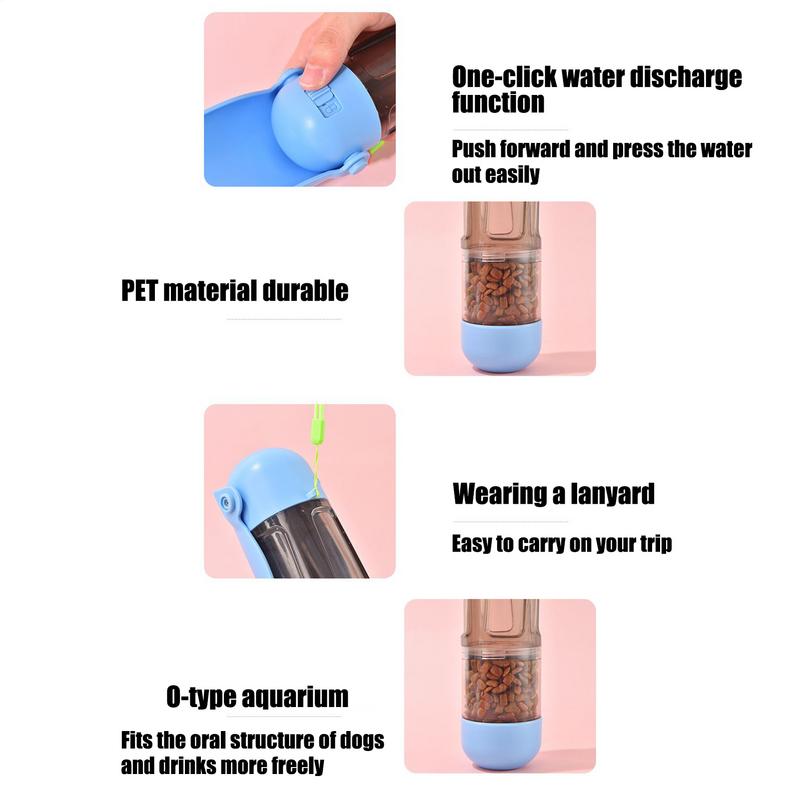 One-click water discharge function

Push forward and press the water out easily

PET material durable

Wearing a lanyard

Easy to carry on your trip

O-type aquarium

Fits the oral structure of dogs and drinks more freely