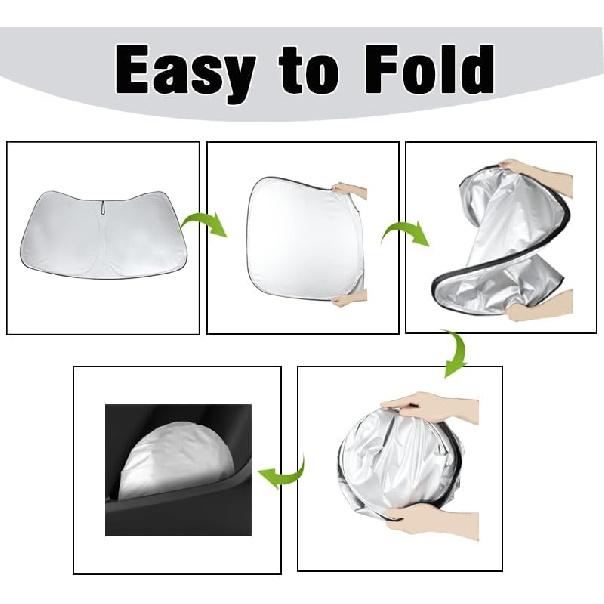 Easy to Fold