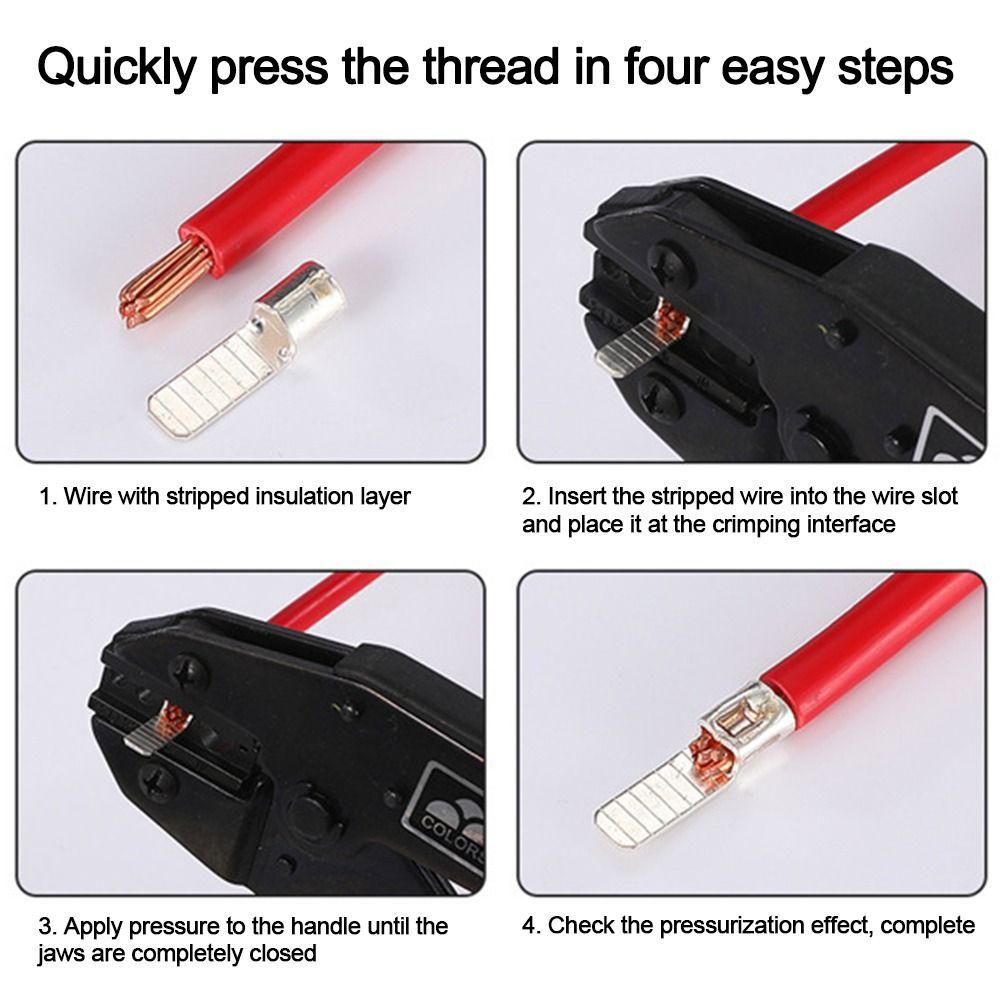 Quickly press the thread in four easy steps

1. Wire with stripped insulation layer

2. Insert the stripped wire into the wire slot and place it at the crimping interface

COLORS

3. Apply pressure to the handle until the jaws are completely closed

4. Check the pressurization effect, complete