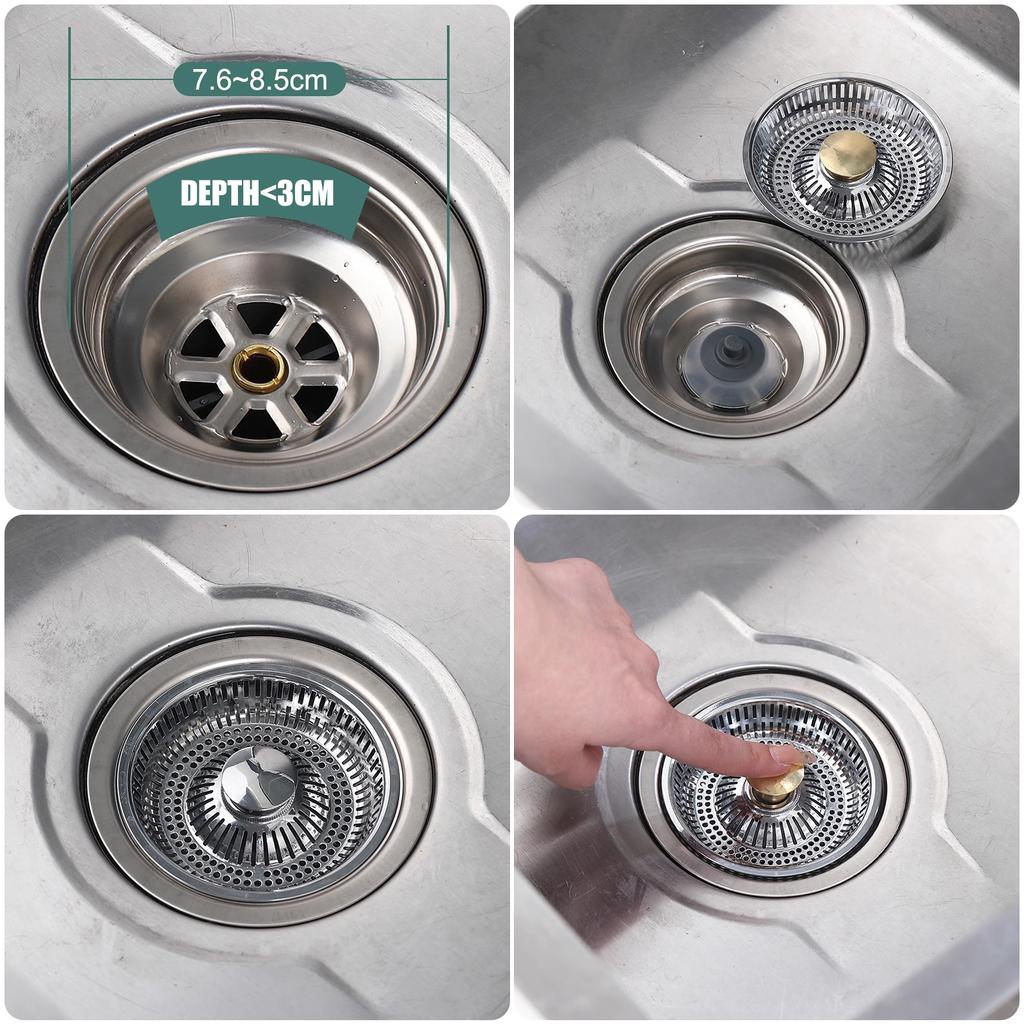 7.6~8.5cm

DEPTH<3CM