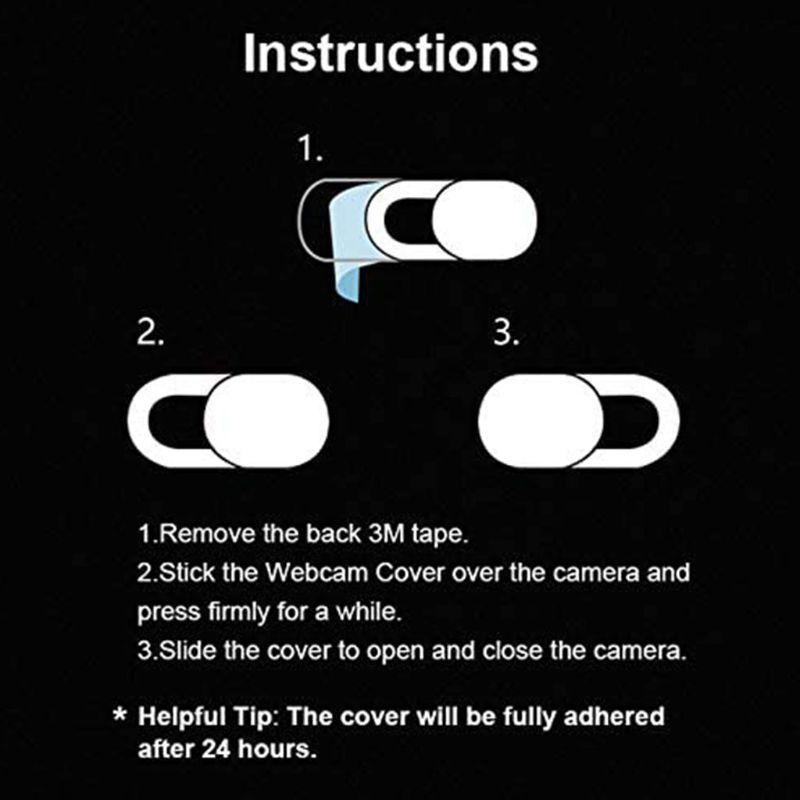 Instructions

1.

2.

3.

1.Remove the back 3M tape.
2.Stick the Webcam Cover over the camera and press firmly for a while.
3.Slide the cover to open and close the camera.

* Helpful Tip: The cover will be fully adhered after 24 hours.