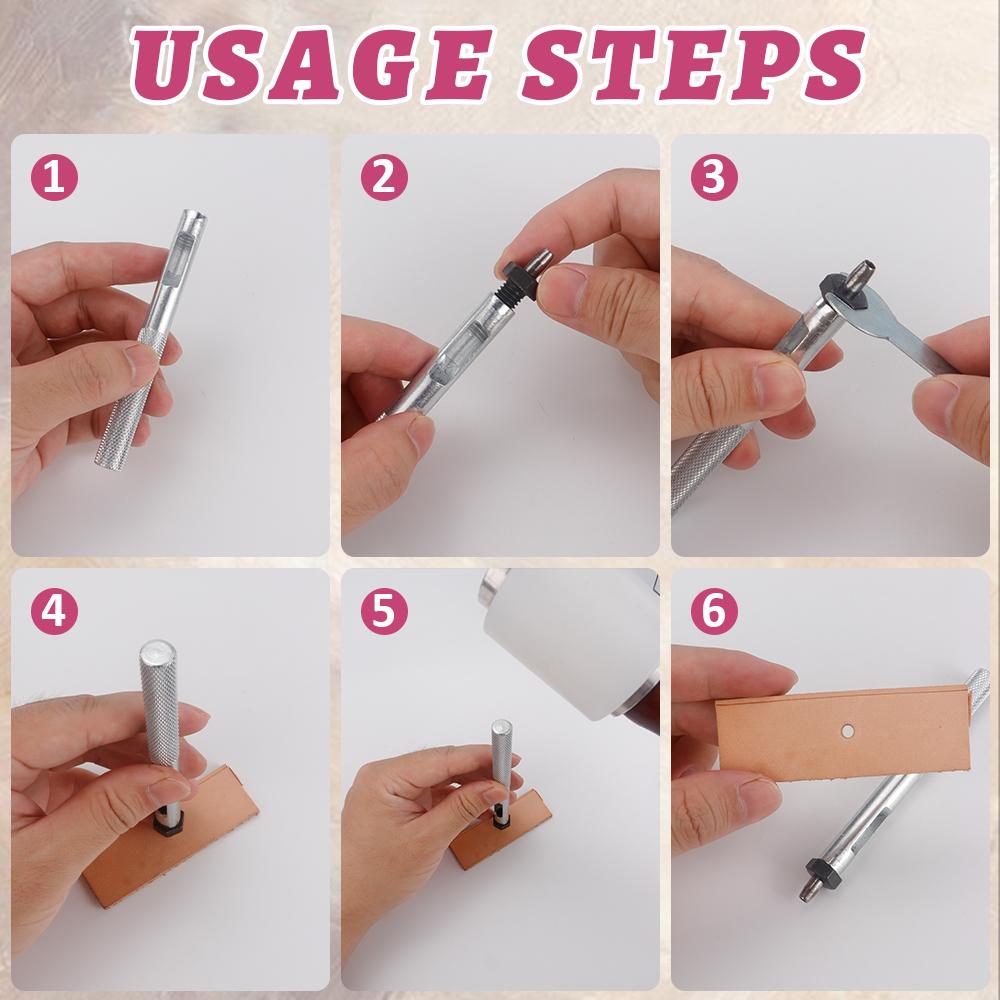 USAGE STEPS

1

2

3

4

5

6