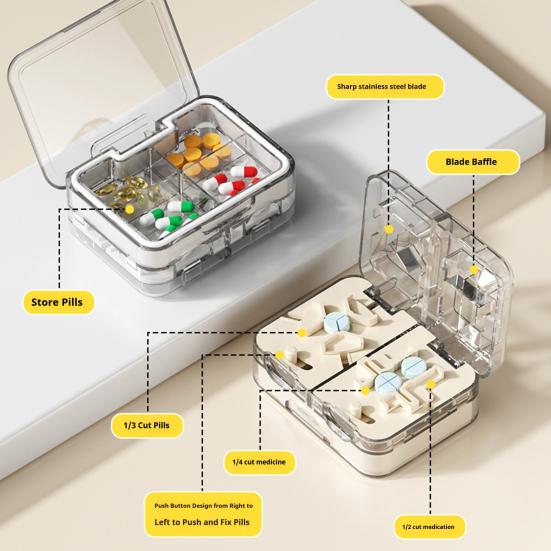 Sharp stainless steel blade

Blade Baffle

Store Pills

1/3 Cut Pills

1/4 cut medicine

Push Button Design from Right to Left to Push and Fix Pills

1/2 cut medication