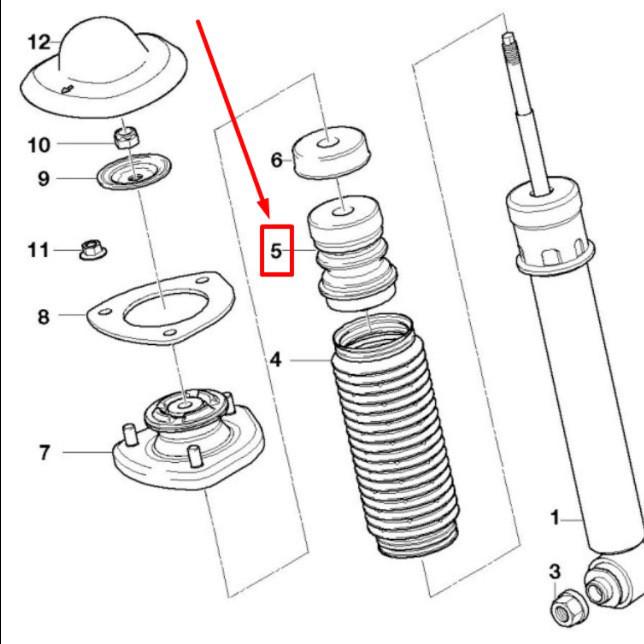 12
10
9
11
8
7
6
5
4
1
3