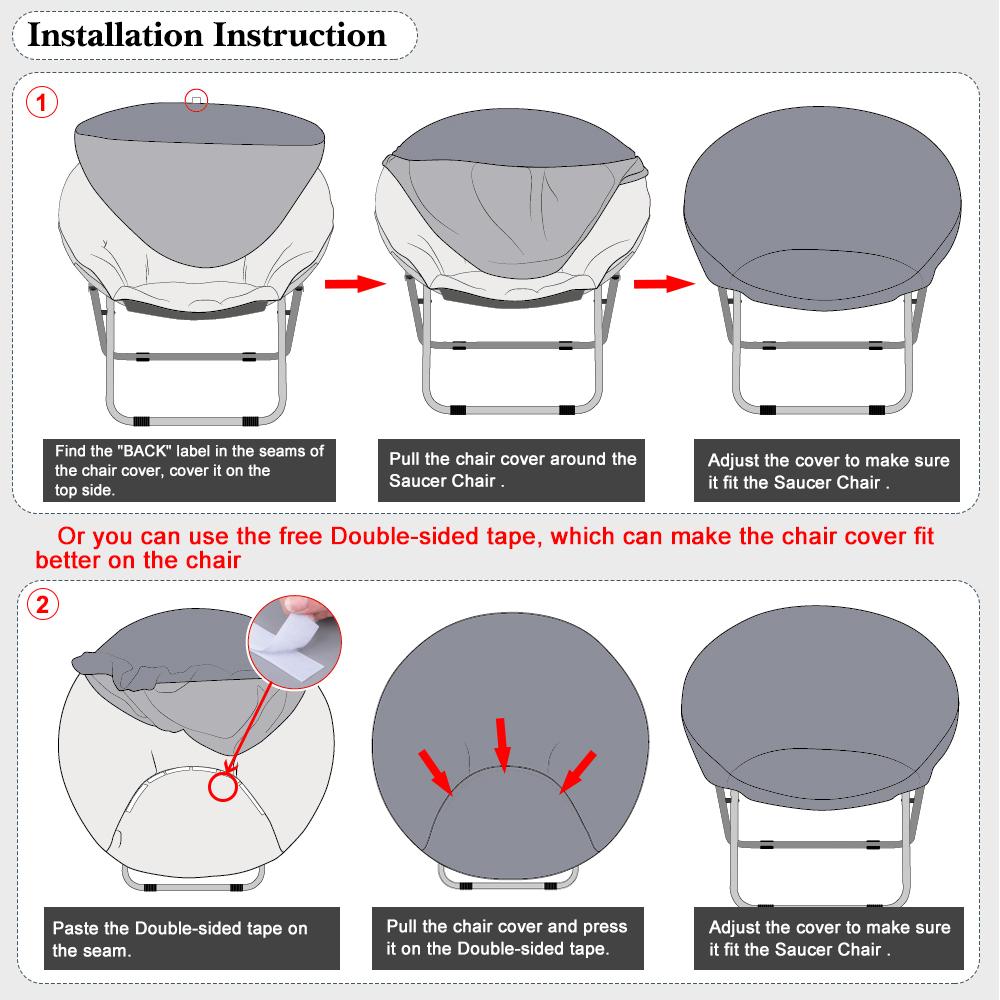 Installation Instruction

1

Find the "BACK" label in the seams of the chair cover, cover it on the top side.

Pull the chair cover around the Saucer Chair .

Adjust the cover to make sure it fit the Saucer Chair .

Or you can use the free Double-sided tape, which can make the chair cover fit better on the chair

2

Paste the Double-sided tape on the seam.

Pull the chair cover and press it on the Double-sided tape.

Adjust the cover to make sure it fit the Saucer Chair .