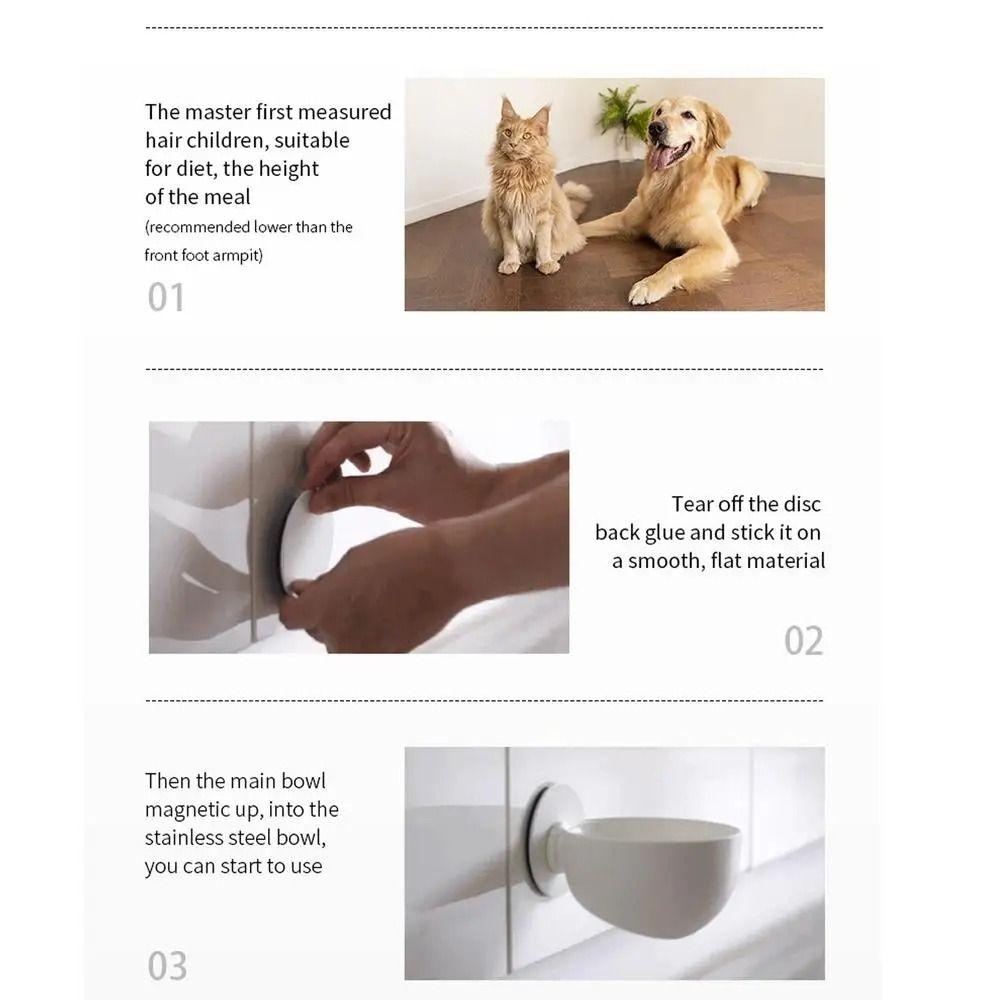 The master first measured hair children, suitable for diet, the height of the meal
(recommended lower than the front foot armpit)

01

Tear off the disc back glue and stick it on a smooth, flat material

02

Then the main bowl magnetic up, into the stainless steel bowl, you can start to use

03