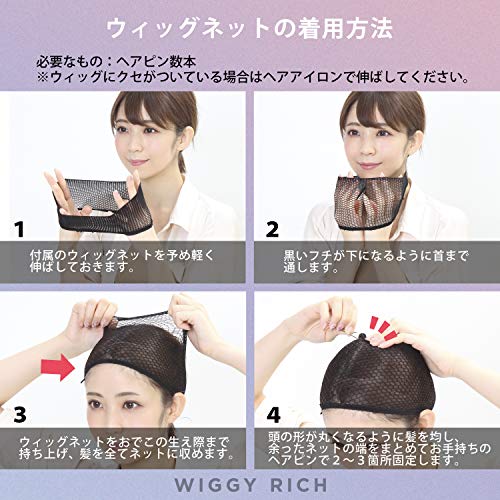 ウィッグネットの着用方法

必要なもの：ヘアピン数本
※ウィッグにクセがついている場合はヘアアイロンで伸ばしてください。

1

付属のウィッグネットを予め軽く伸ばしておきます。

2

黒いフチが下になるように首まで通します。

3

ウィッグネットをおでこの生え際まで持ち上げ、髪を全てネットに収めます。

4

頭の形が丸くなるように髪を均し、余ったネットの端をまとめてお手持ちのヘアピンで２～３箇所固定します。

WIGGY RICH