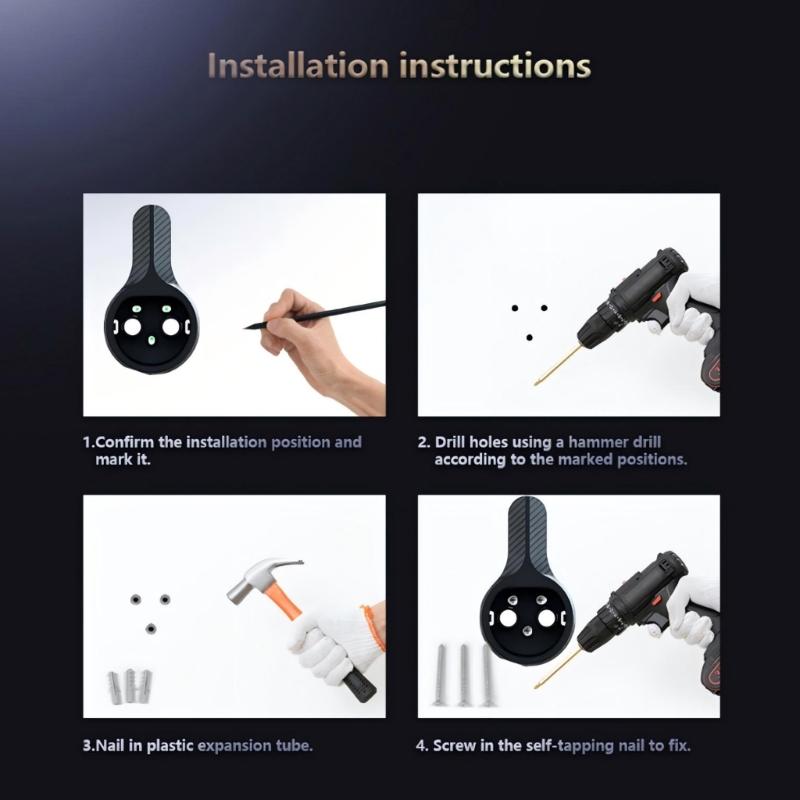 Installation instructions

1.Confirm the installation position and mark it.

2. Drill holes using a hammer drill according to the marked positions.

3.Nail in plastic expansion tube.

4. Screw in the self-tapping nail to fix.