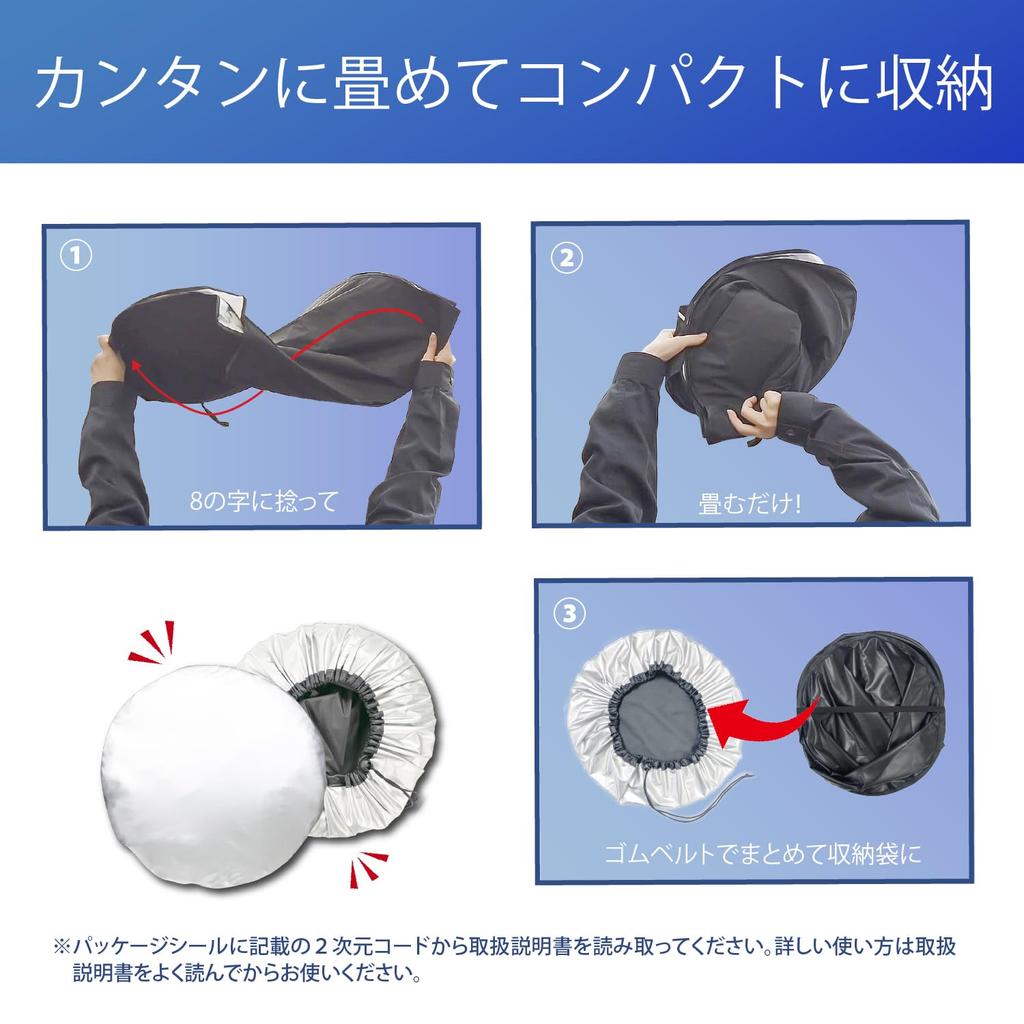 カンタンに畳めてコンパクトに収納

①

8の字に捻って

②

畳むだけ!

③

ゴムベルトでまとめて収納袋に

※パッケージシールに記載の２次元コードから取扱説明書を読み取ってください。詳しい使い方は取扱説明書をよく読んでからお使いください。