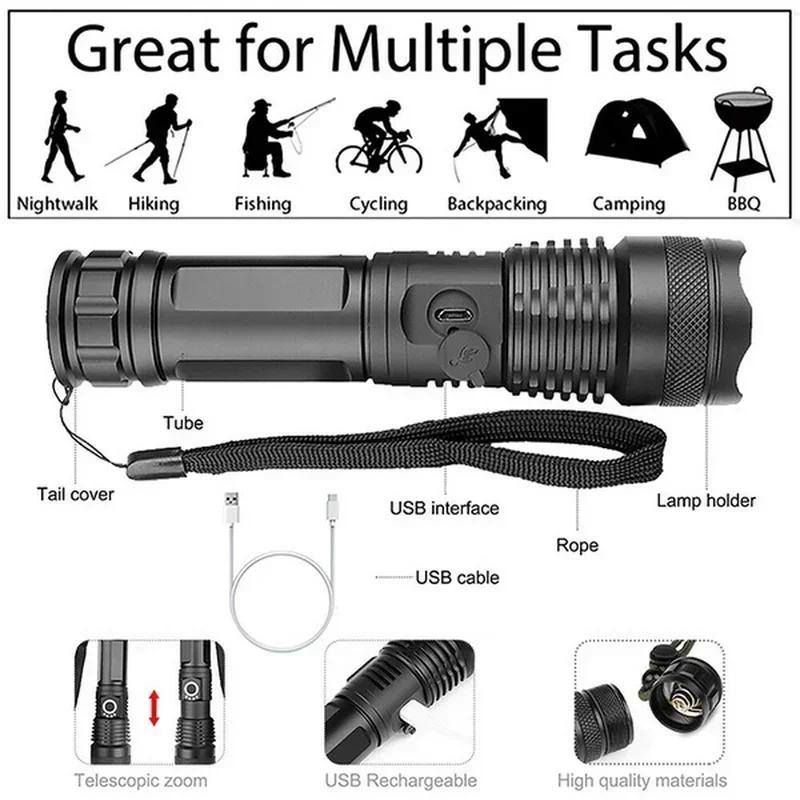 Great for Multiple Tasks

Nightwalk
Hiking
Fishing
Cycling
Backpacking
Camping
BBQ

Tube
Tail cover
USB interface
Lamp holder
Rope
USB cable

Telescopic zoom
USB Rechargeable
High quality materials