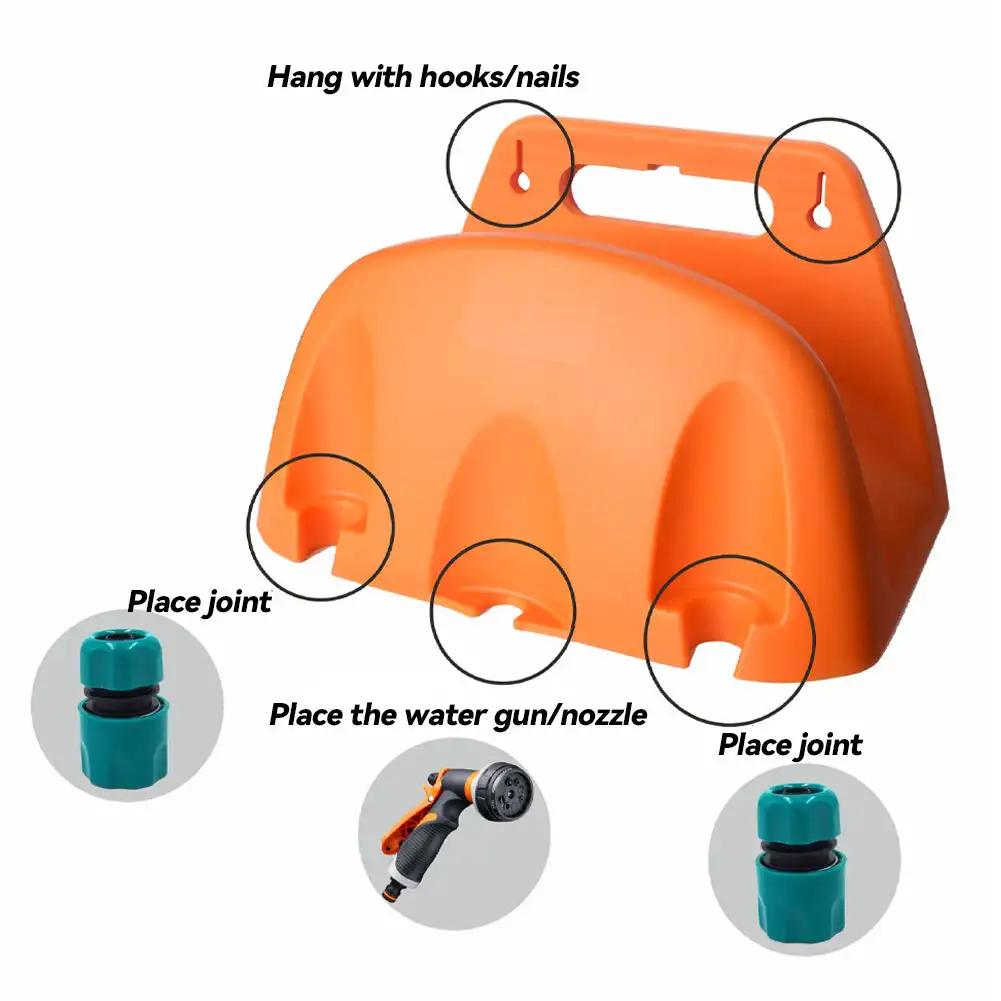 Hang with hooks/nails

Place joint

Place the water gun/nozzle

Place joint