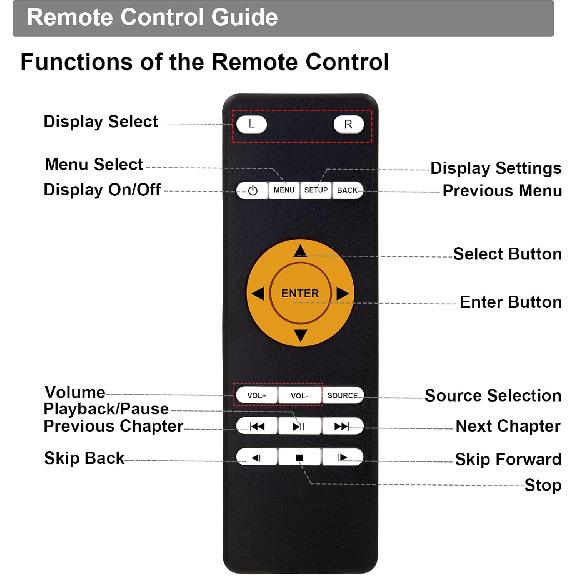 Remote Control Guide

Functions of the Remote Control

Display Select

L

R

Menu Select

Display Settings

Display On/Off

MENU

SETUP

BACK

Previous Menu

Select Button

ENTER

Enter Button

Volume

VOL+

VOL-

SOURCE

Source Selection

Playback/Pause

Previous Chapter

Next Chapter

Skip Back

Skip Forward

Stop