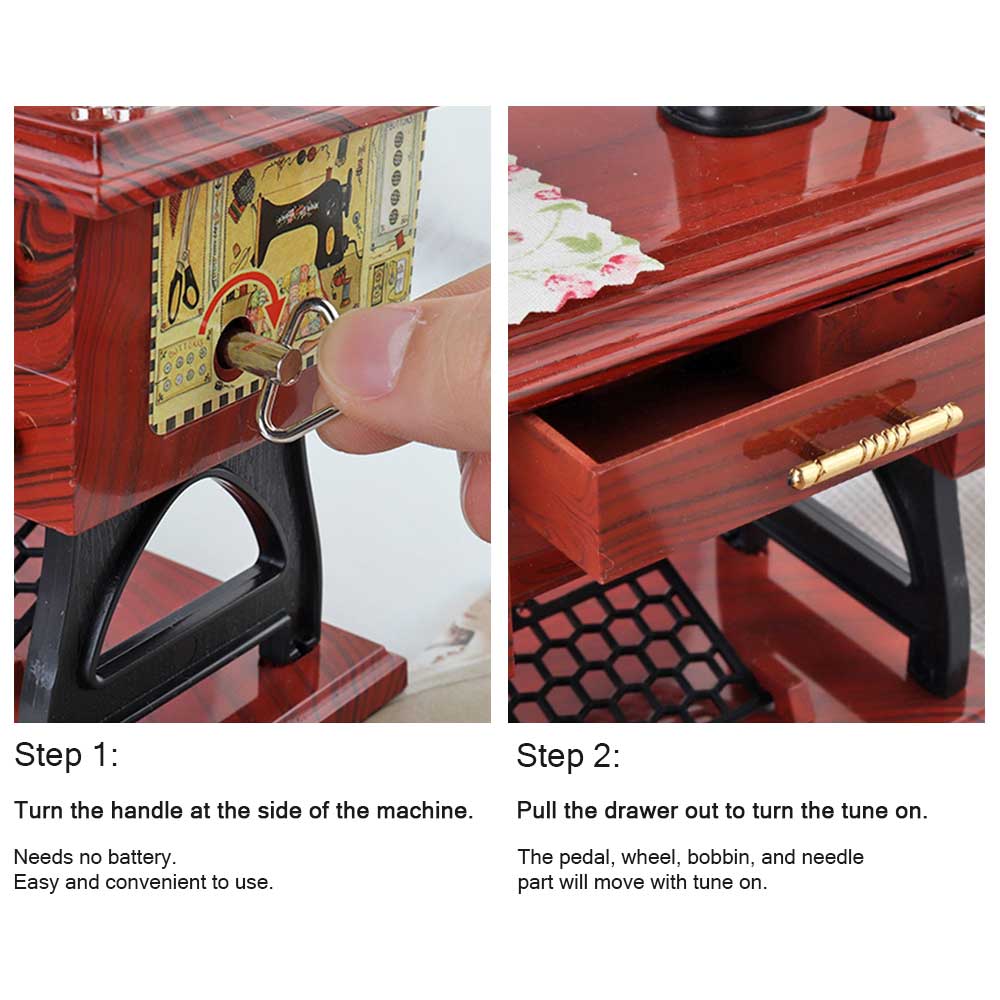 Step 1:

Turn the handle at the side of the machine.

Needs no battery.
Easy and convenient to use.

Step 2:

Pull the drawer out to turn the tune on.

The pedal, wheel, bobbin, and needle part will move with tune on.