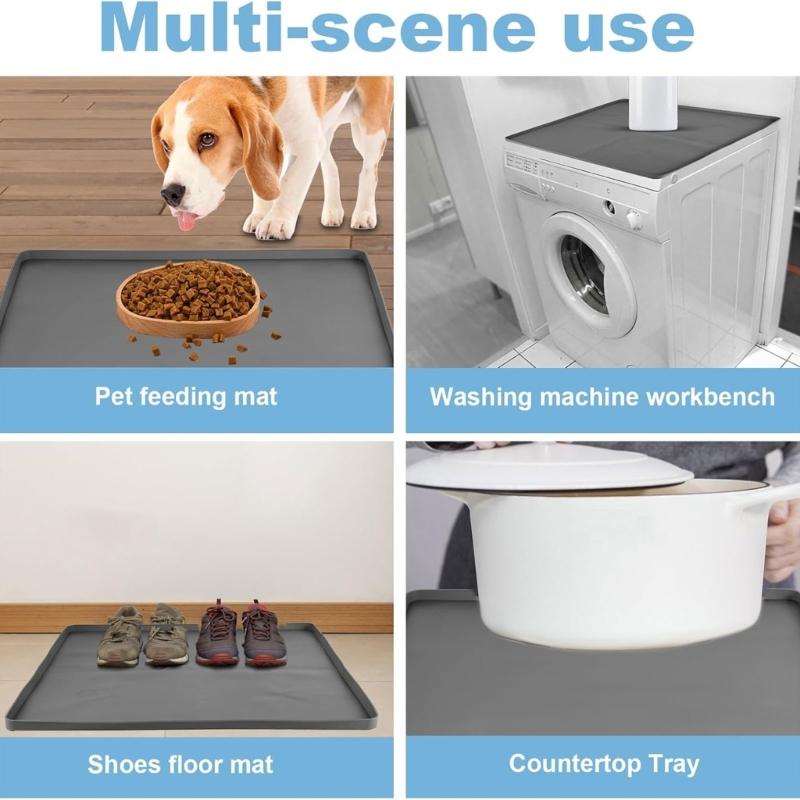 Multi-scene use

Pet feeding mat

Washing machine workbench

Shoes floor mat

Countertop Tray