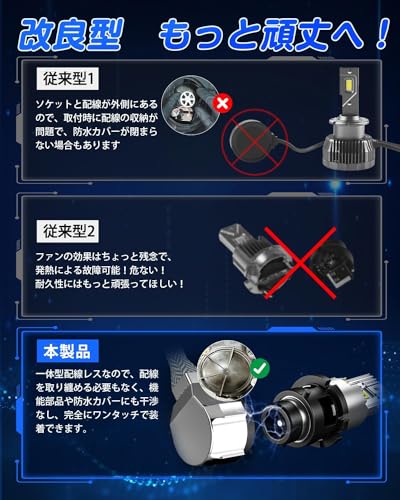 改良型　もっと頑丈へ！

従来型1

ソケットと配線が外側にあるので、取付時に配線の収納が問題で、防水カバーが閉まらない場合もあります

従来型2

ファンの効果はちょっと残念で、発熱による故障可能！危ない！耐久性にはもっと頑張ってほしい！

本製品

一体型配線レスなので、配線を取り纏める必要もなく、機能部品や防水カバーにも干渉なし、完全にワンタッチで装着できます。