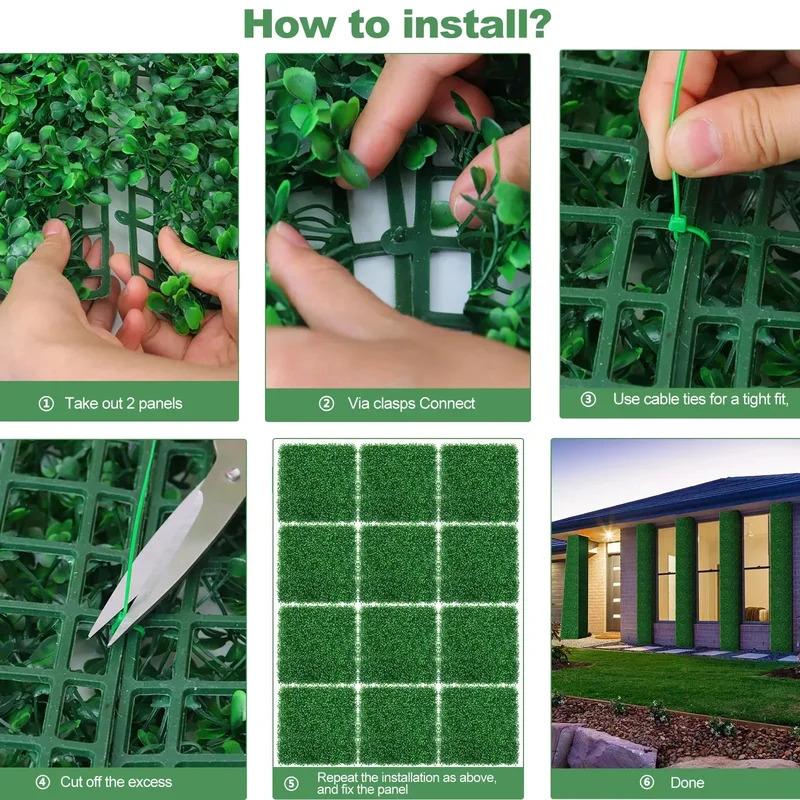 How to install?

① Take out 2 panels

② Via clasps Connect

③ Use cable ties for a tight fit,

④ Cut off the excess

⑤ Repeat the installation as above, and fix the panel

⑥ Done