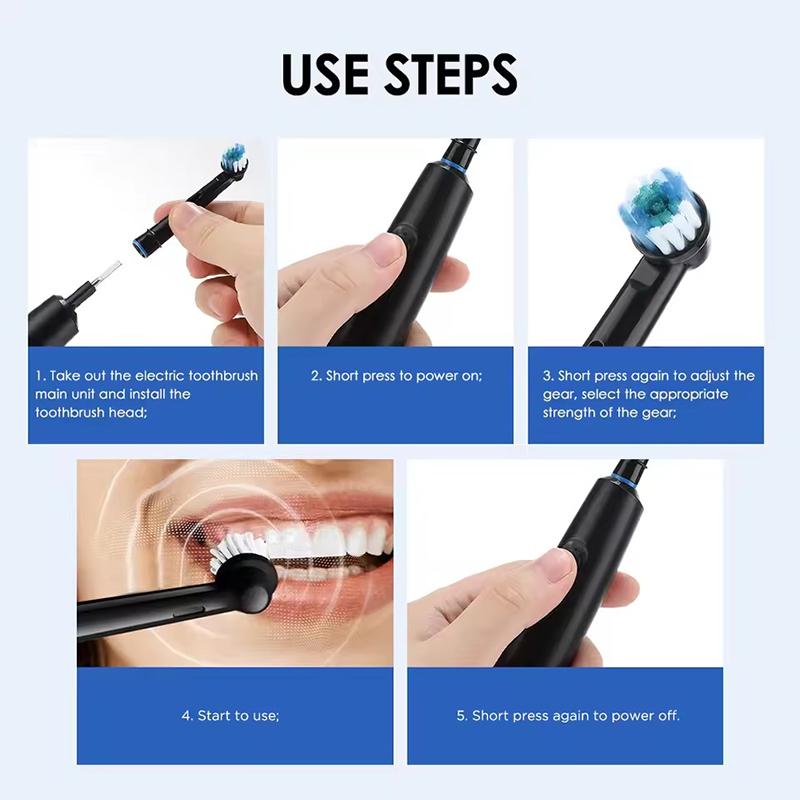 USE STEPS

1. Take out the electric toothbrush main unit and install the toothbrush head;

2. Short press to power on;

3. Short press again to adjust the gear, select the appropriate strength of the gear;

4. Start to use;

5. Short press again to power off.