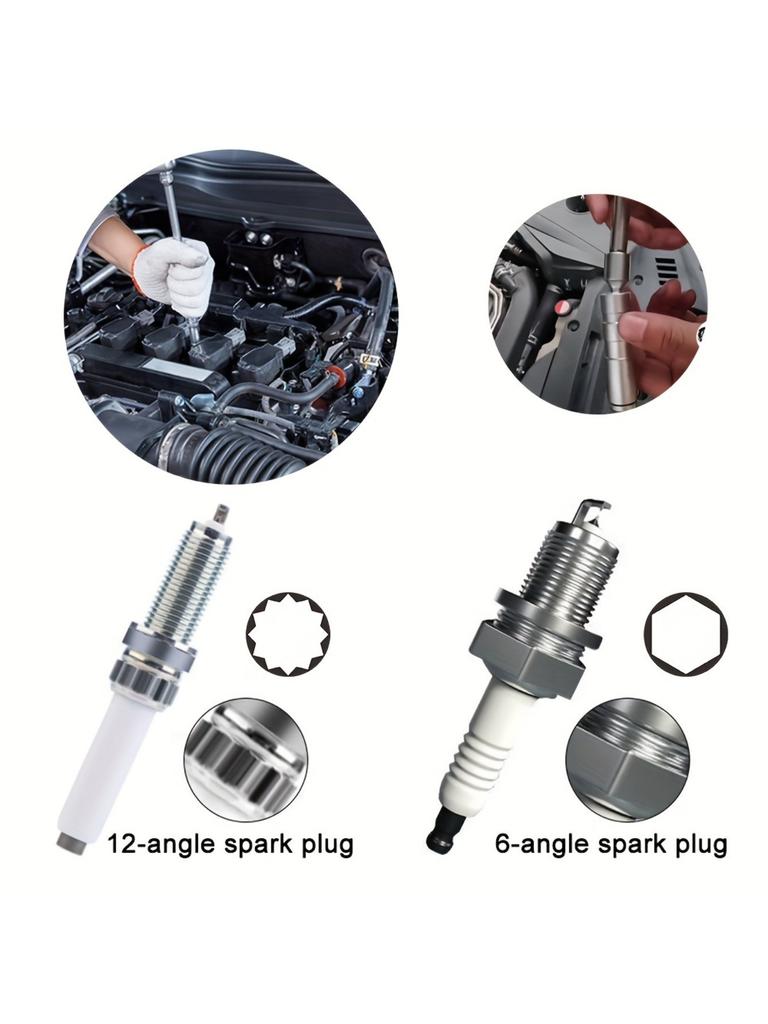 12-angle spark plug

6-angle spark plug