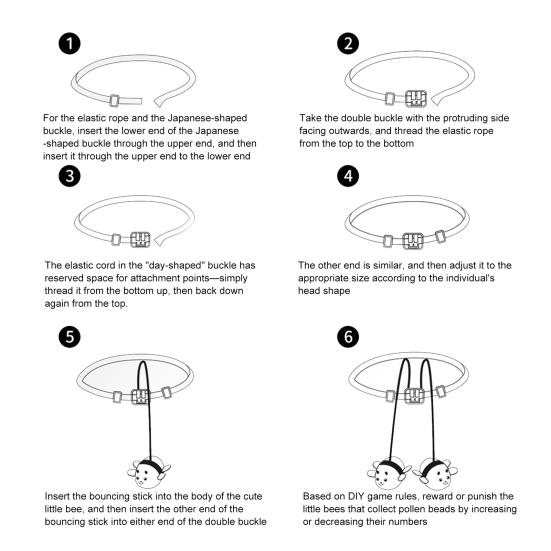 1

For the elastic rope and the Japanese-shaped buckle, insert the lower end of the Japanese -shaped buckle through the upper end, and then insert it through the upper end to the lower end

2

Take the double buckle with the protruding side facing outwards, and thread the elastic rope from the top to the bottom

3

The elastic cord in the "day-shaped" buckle has reserved space for attachment points—simply thread it from the bottom up, then back down again from the top.

4

The other end is similar, and then adjust it to the appropriate size according to the individual's head shape

5

Insert the bouncing stick into the body of the cute little bee, and then insert the other end of the bouncing stick into either end of the double buckle

6

Based on DIY game rules, reward or punish the little bees that collect pollen beads by increasing or decreasing their numbers