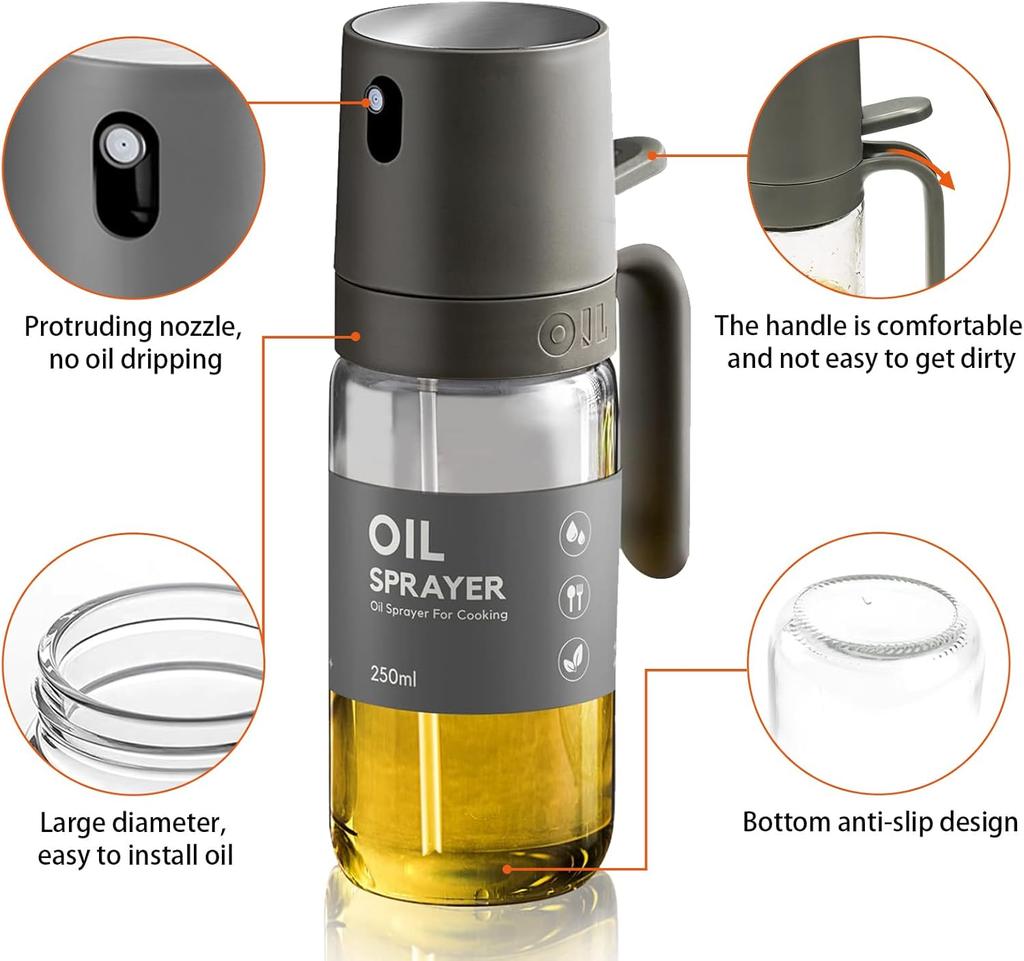 Protruding nozzle, no oil dripping

The handle is comfortable and not easy to get dirty

OIL

OIL
SPRAYER
Oil Sprayer For Cooking

250ml

Large diameter, easy to install oil

Bottom anti-slip design