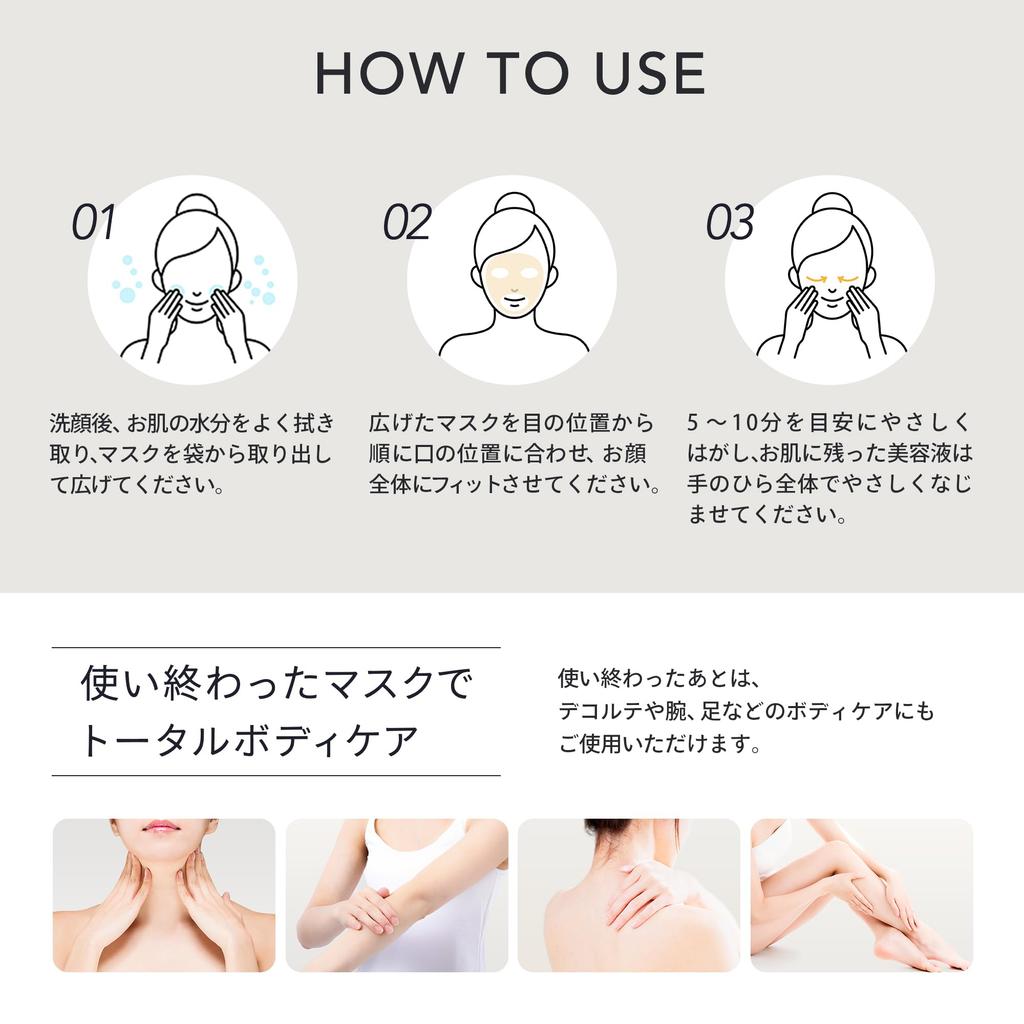 HOW TO USE

01

洗顔後、お肌の水分をよく拭き取り、マスクを袋から取り出して広げてください。

02

広げたマスクを目の位置から順に口の位置に合わせ、お顔全体にフィットさせてください。

03

5～10分を目安にやさしくはがし、お肌に残った美容液は手のひら全体でやさしくなじませてください。

使い終わったマスクでトータルボディケア

使い終わったあとは、デコルテや腕、足などのボディケアにもご使用いただけます。