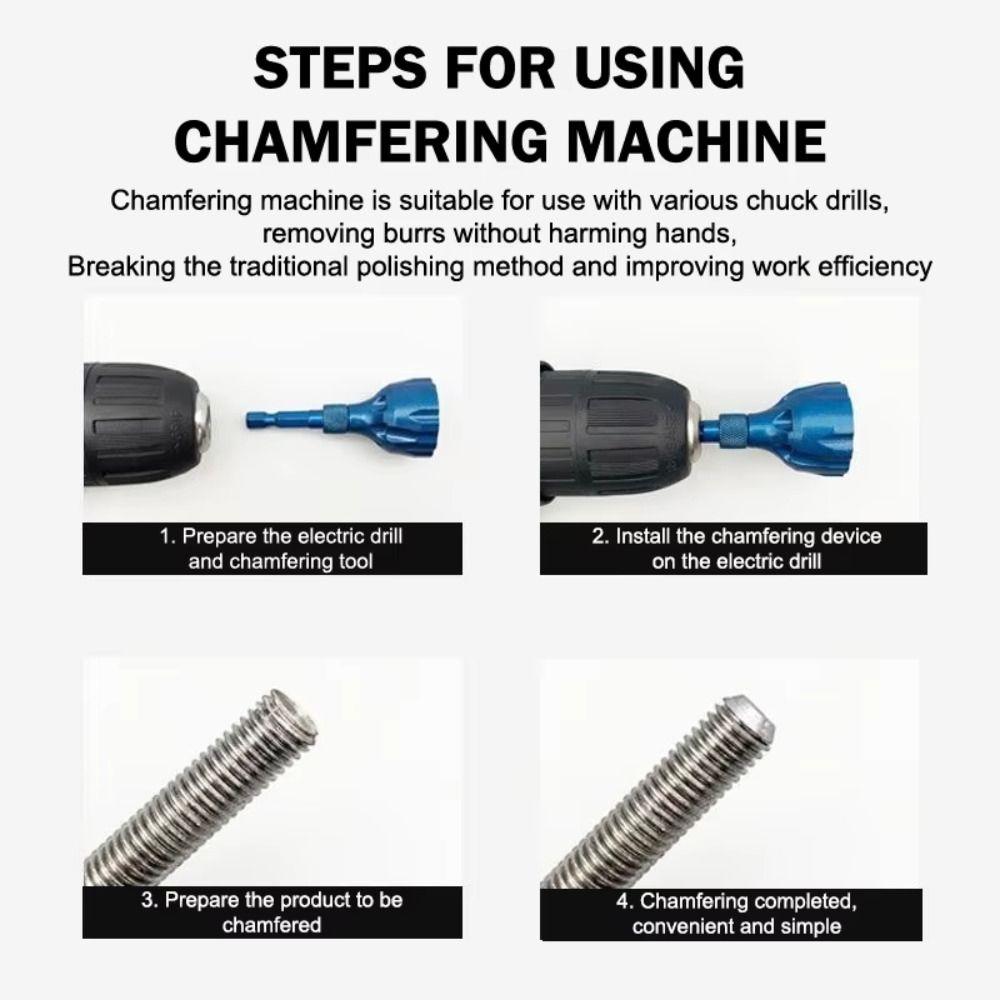 STEPS FOR USING CHAMFERING MACHINE

Chamfering machine is suitable for use with various chuck drills, removing burrs without harming hands, Breaking the traditional polishing method and improving work efficiency

1. Prepare the electric drill and chamfering tool

2. Install the chamfering device on the electric drill

3. Prepare the product to be chamfered

4. Chamfering completed, convenient and simple